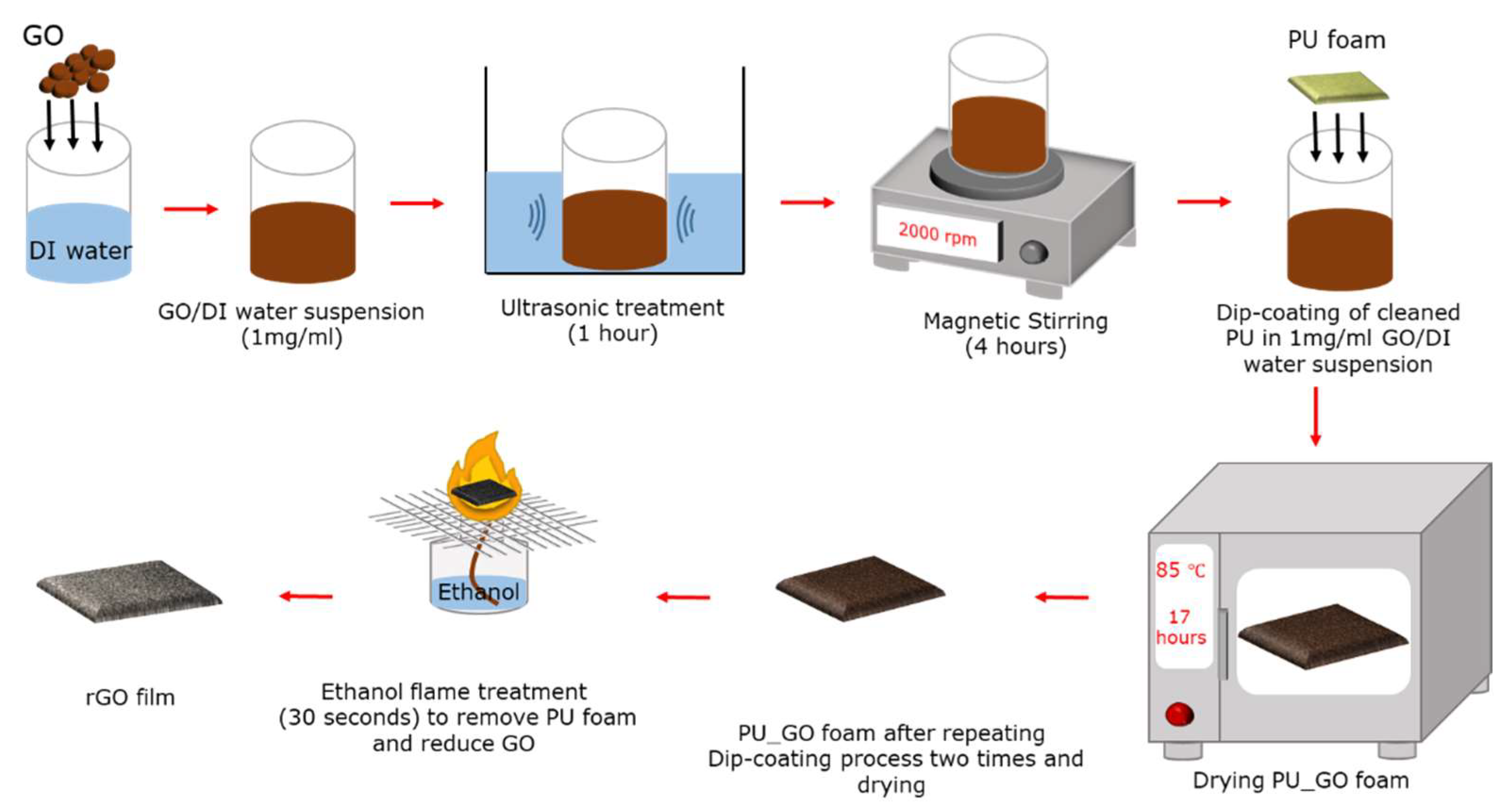 GO

DI water

GO/DI water suspension (1mg/ml)

Ultrasonic treatment (1 hour)

2000 rpm

Magnetic Stirring (4 hours)

PU foam

Dip-coating of cleaned PU in 1mg/ml GO/DI water suspension

85 ℃

17 hours

Drying PU_GO foam

PU_GO foam after repeating Dip-coating process two times and drying

Ethanol

Ethanol flame treatment (30 seconds) to remove PU foam and reduce GO

rGO film