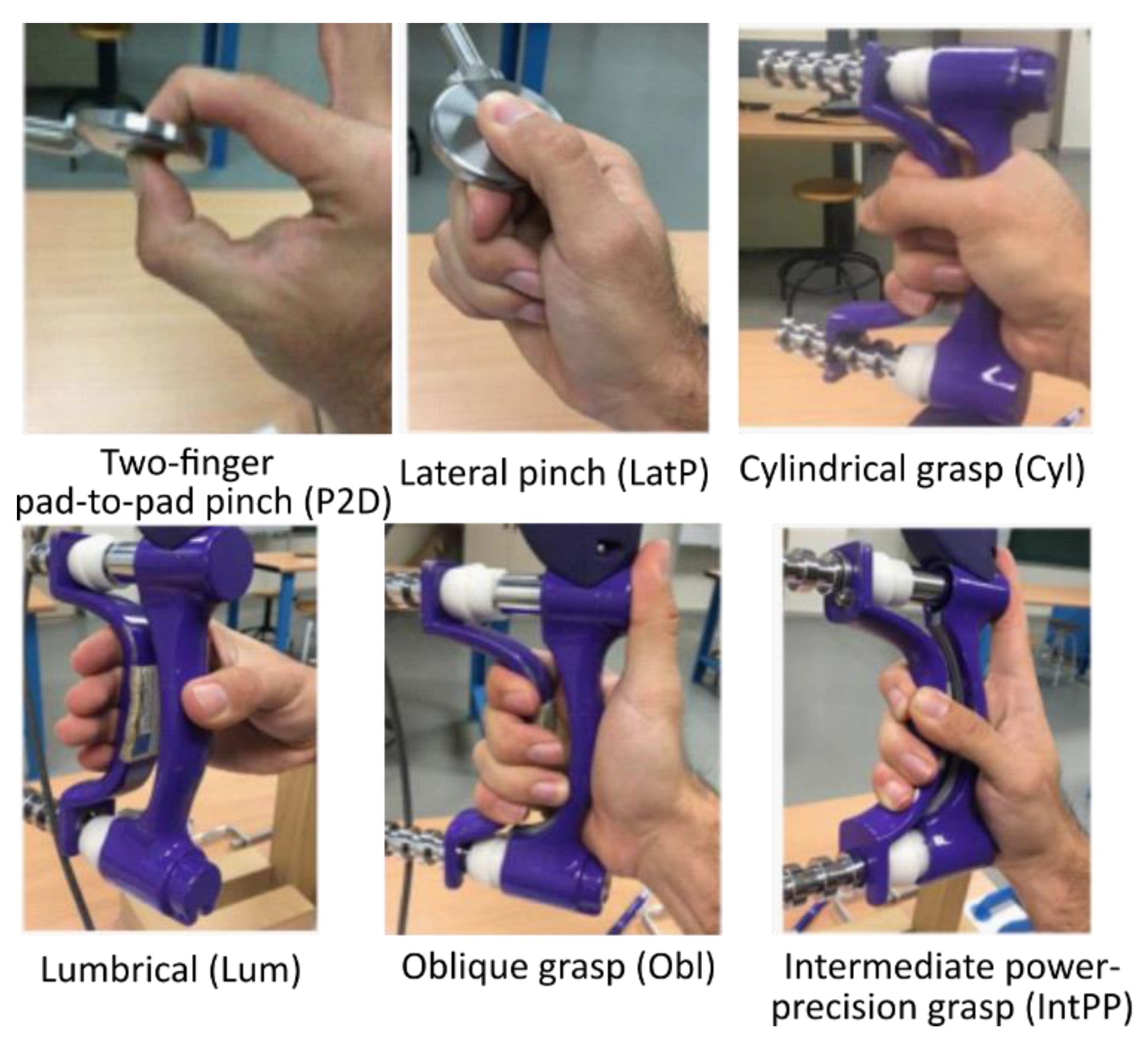 Two-finger pad-to-pad pinch (P2D)

Lateral pinch (LatP)

Cylindrical grasp (Cyl)

Lumbrical (Lum)

Oblique grasp (Obl)

Intermediate power-precision grasp (IntPP)