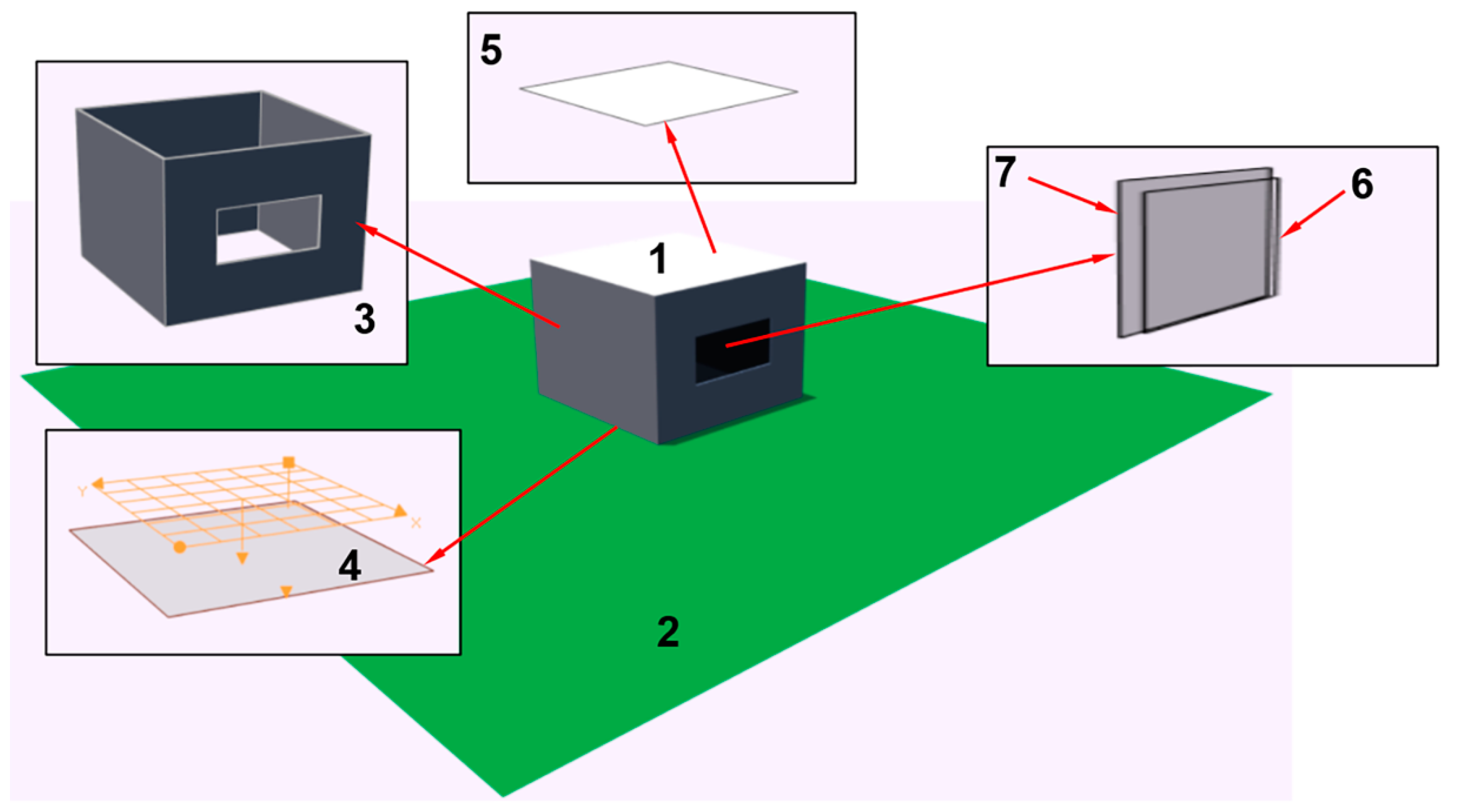 5

3

1

7

6

Y

X

4

2