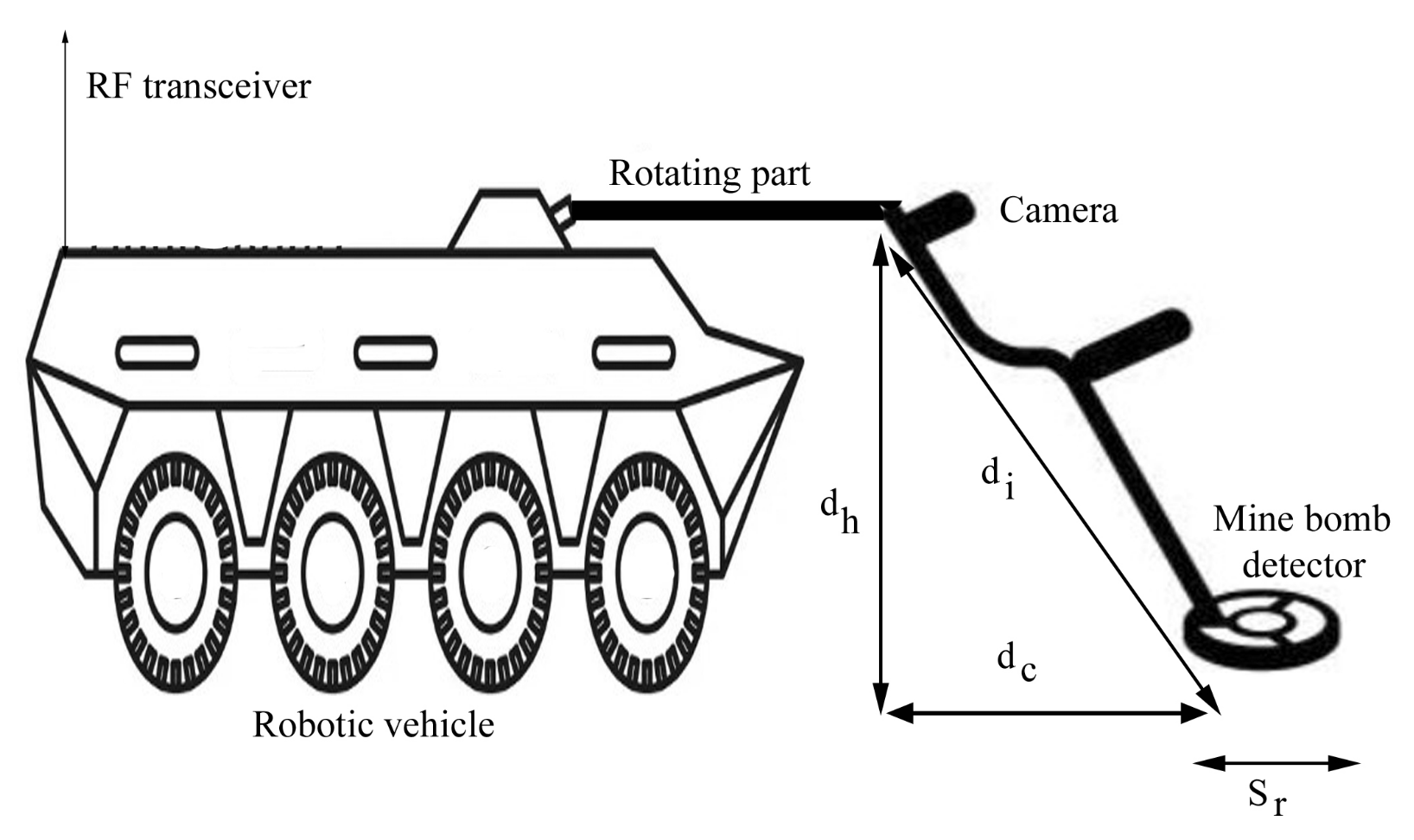 RF transceiver

Rotating part

Camera

$d_h$

$d_i$

Mine bomb detector

$d_c$

Robotic vehicle

$S_r$