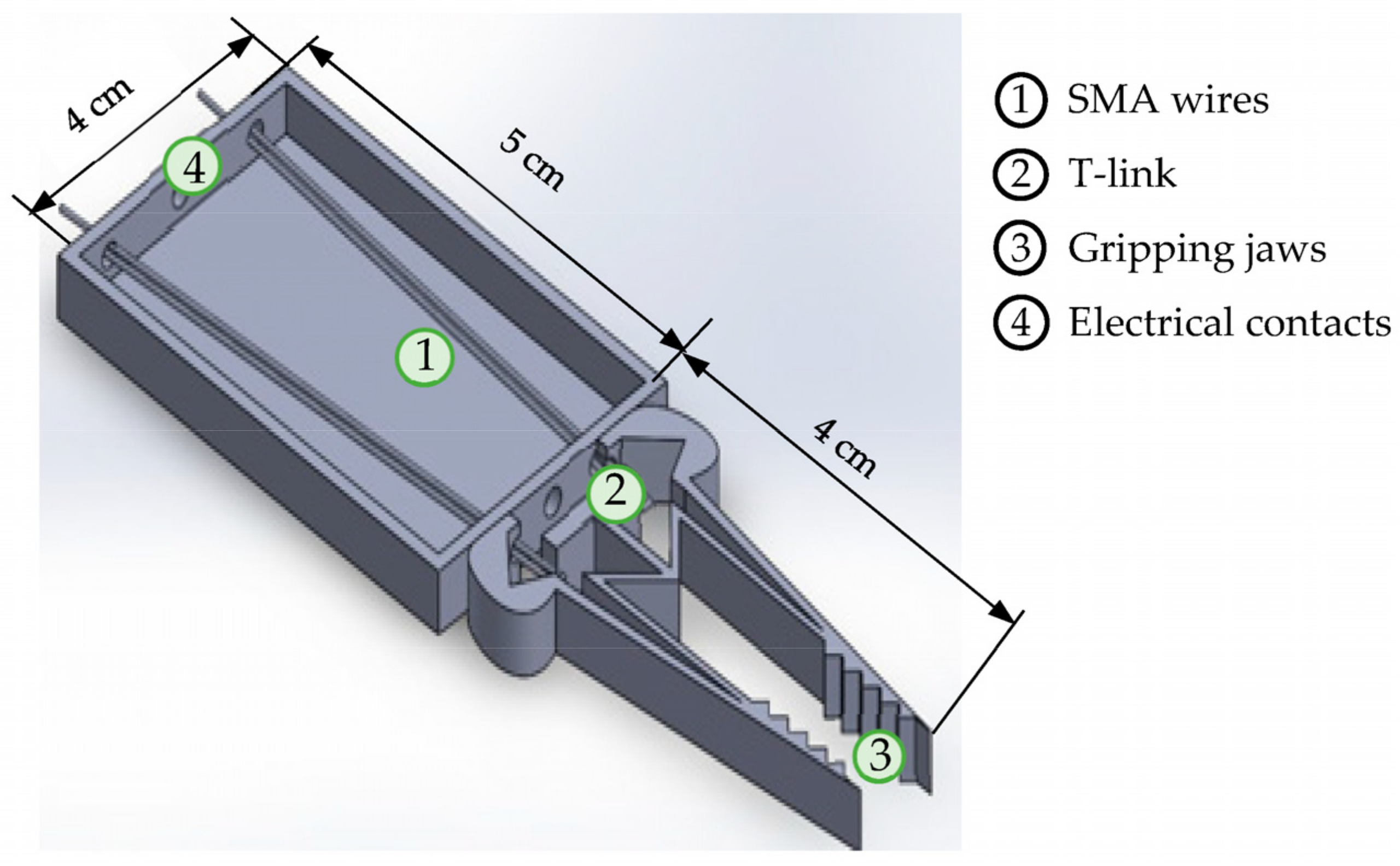 4 cm

5 cm

4 cm

4

1

2

3

1 SMA wires

2 T-link

3 Gripping jaws

4 Electrical contacts