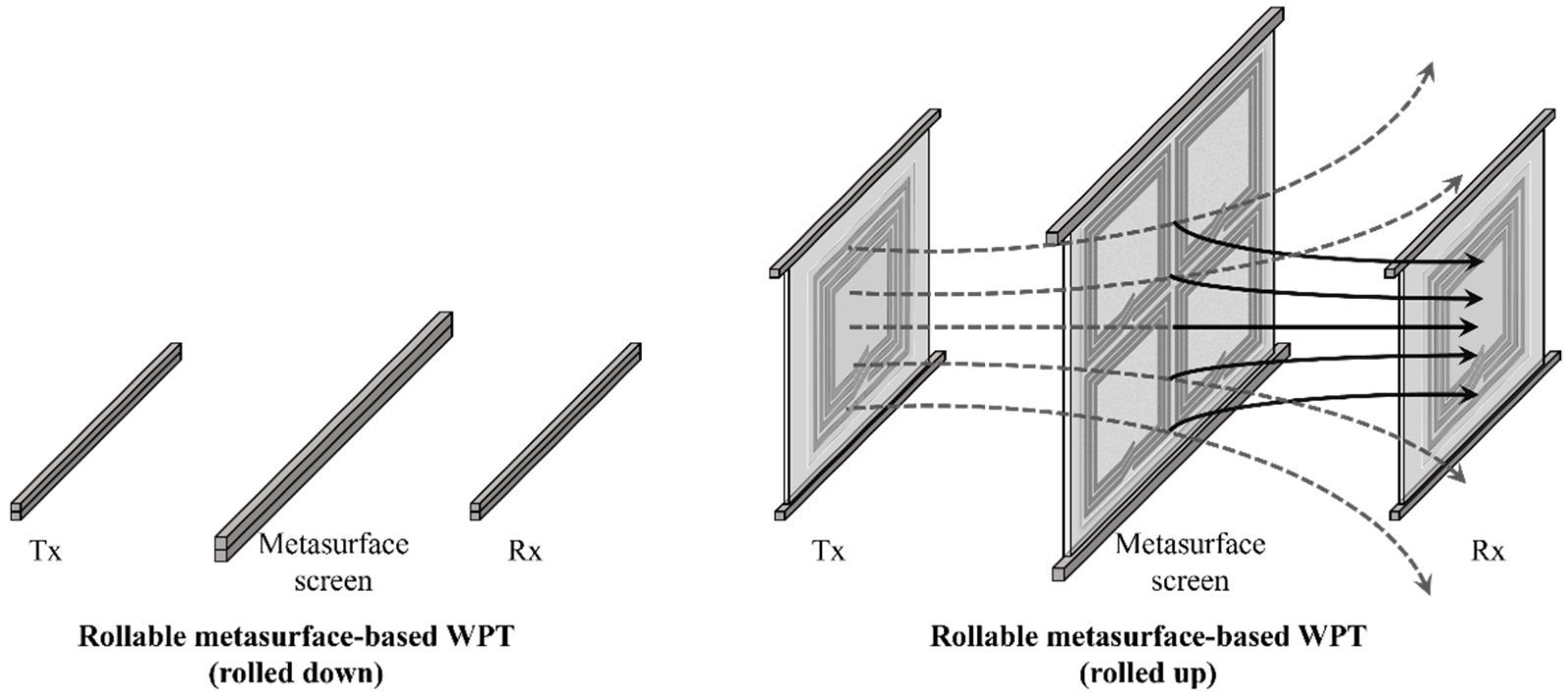 Tx

Metasurface screen

Rx

Rollable metasurface-based WPT (rolled down)

Tx

Metasurface screen

Rx

Rollable metasurface-based WPT (rolled up)