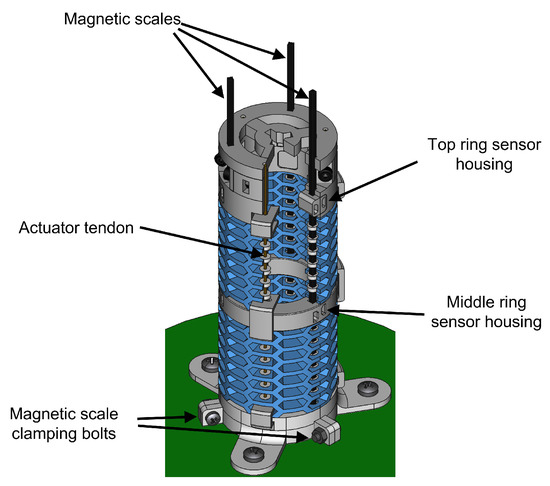 Magnetic scales

Top ring sensor housing

Actuator tendon

Middle ring sensor housing

Magnetic scale clamping bolts