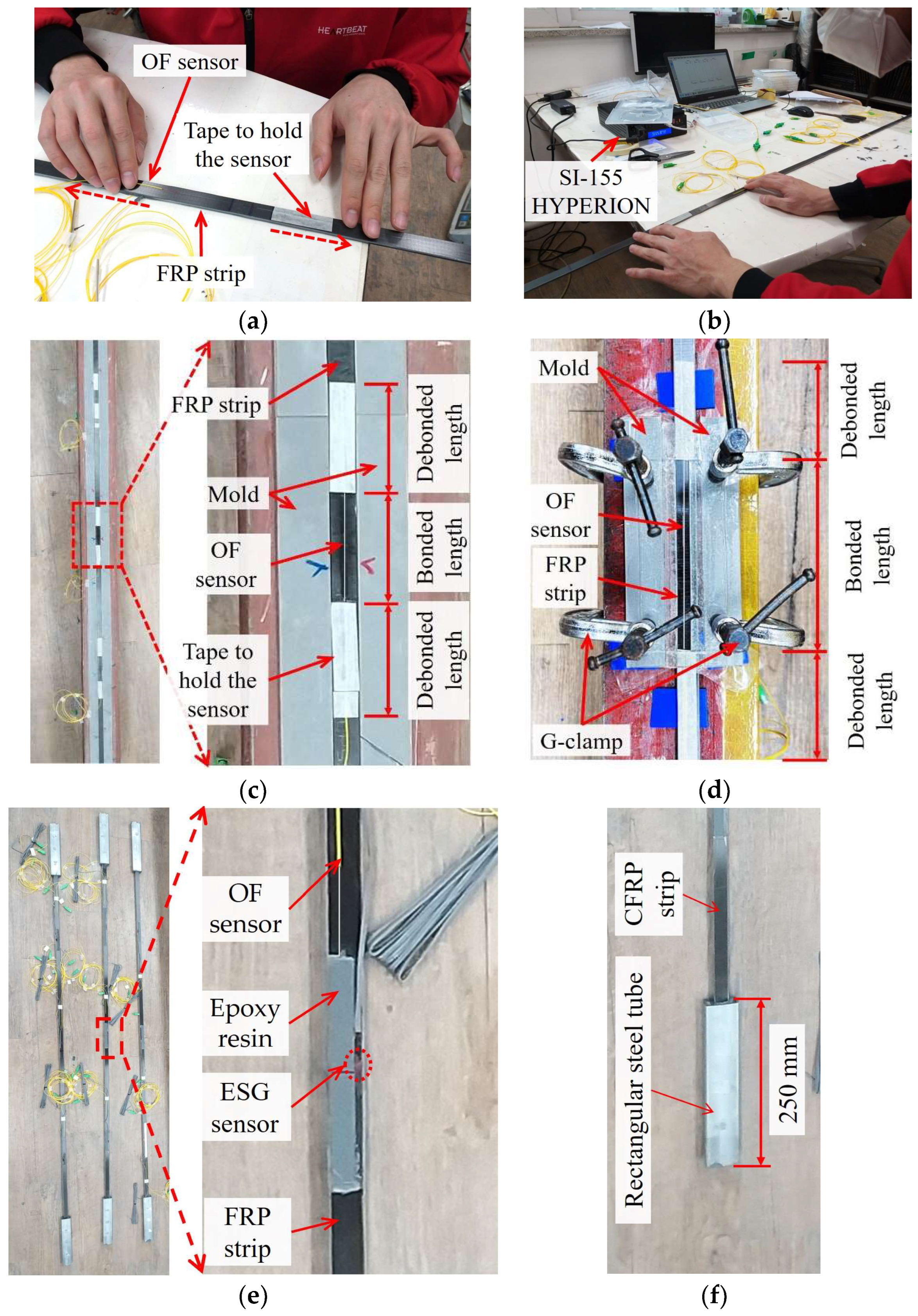 HEARTBEAT

OF sensor

Tape to hold the sensor

FRP strip

(a)

SI-155 HYPERION

(b)

FRP strip

Mold

OF sensor

Tape to hold the sensor

Debonded length

Bonded length

Debonded length

(c)

Mold

OF sensor

FRP strip

G-clamp

Debonded length

Bonded length

Debonded length

(d)

OF sensor

Epoxy resin

ESG sensor

FRP strip

(e)

CFRP strip

Rectangular steel tube

250 mm

(f)