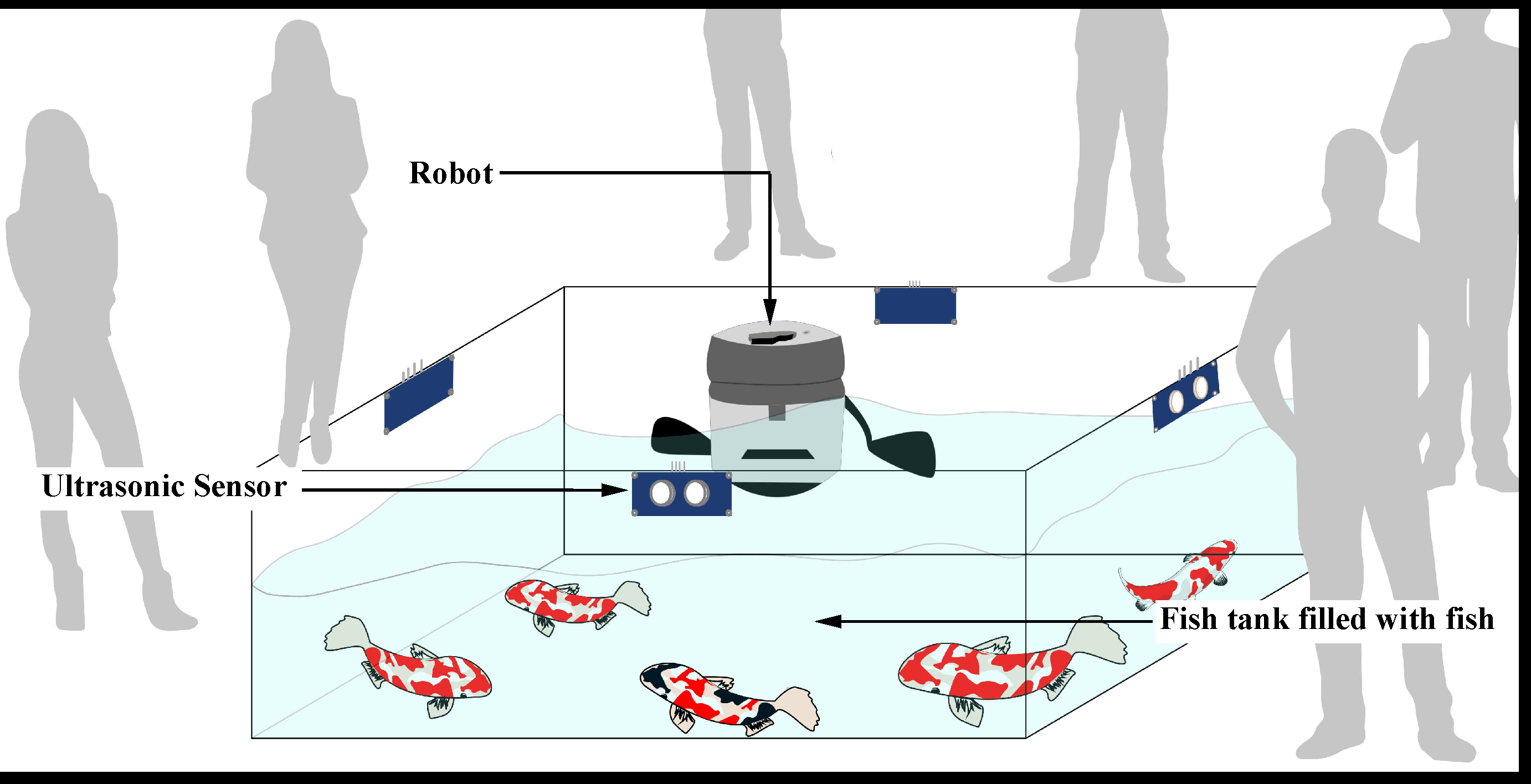 Robot

Ultrasonic Sensor

Fish tank filled with fish