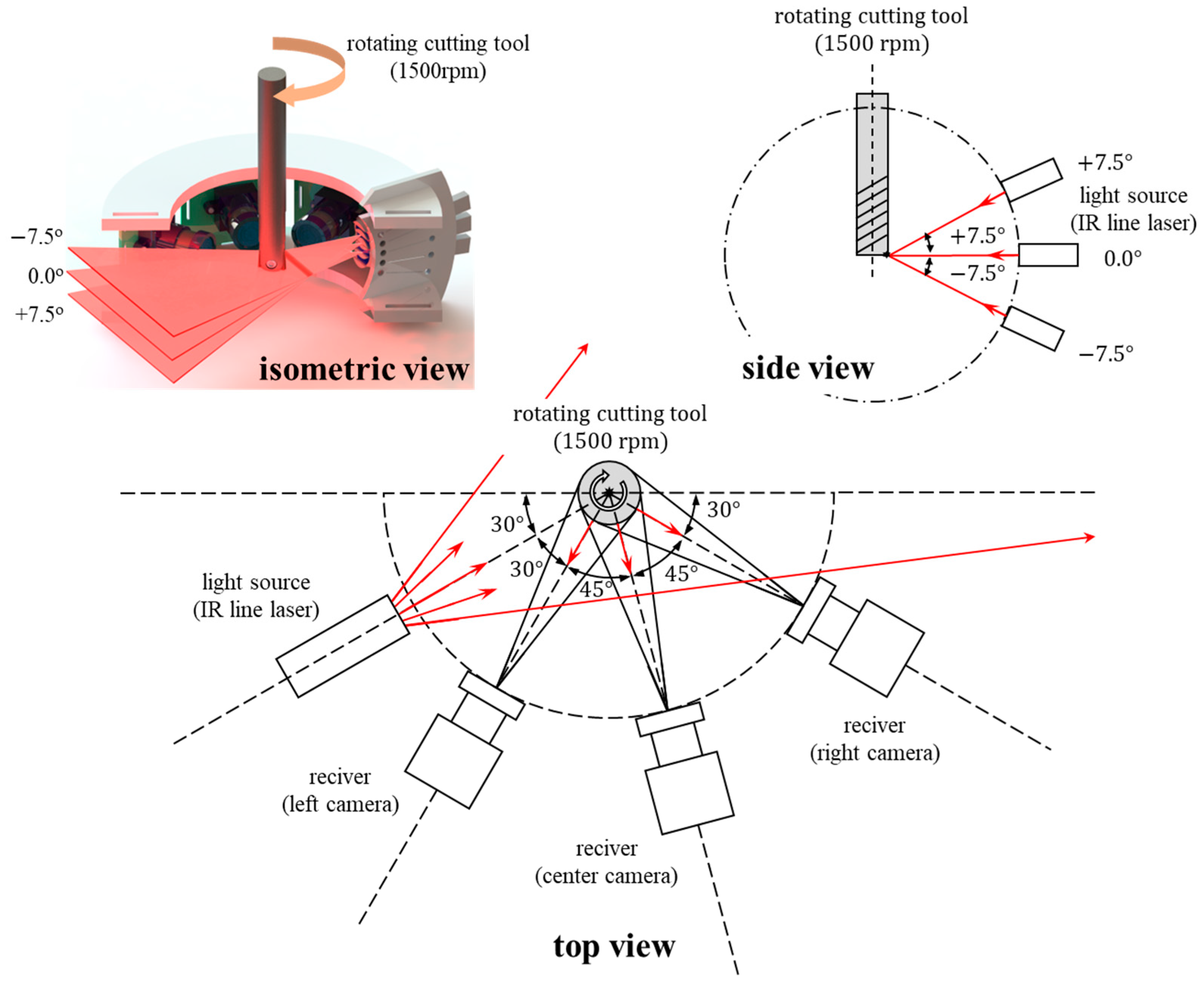 rotating cutting tool
(1500rpm)

−7.5°
0.0°
+7.5°

isometric view

rotating cutting tool
(1500 rpm)

+7.5°
light source
(IR line laser)
+7.5°
0.0°
−7.5°
−7.5°

side view

rotating cutting tool
(1500 rpm)

30°
30°
30°
45°
45°

light source
(IR line laser)

reciver
(left camera)

reciver
(center camera)

reciver
(right camera)

top view