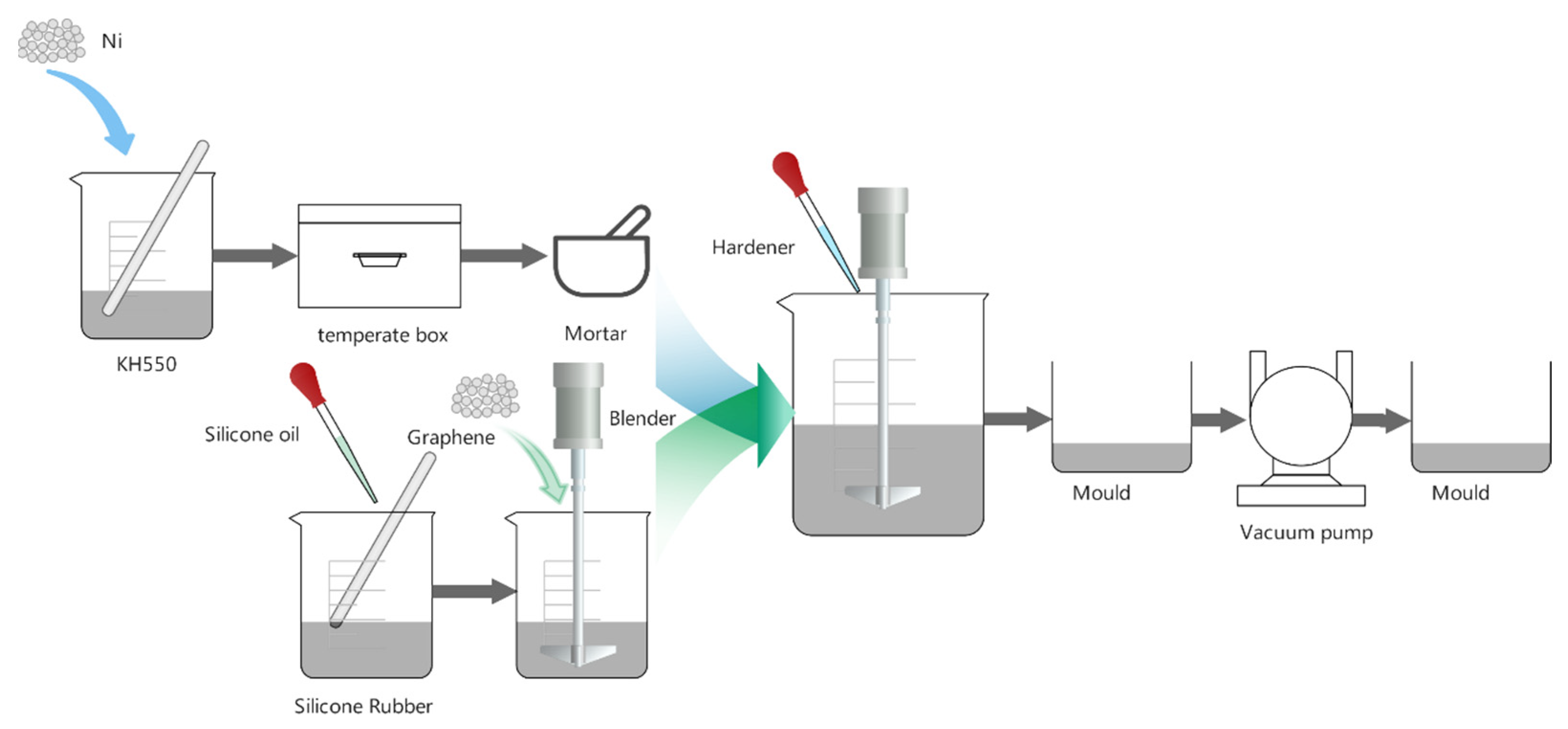 Ni

KH550

temperate box

Mortar

Hardener

Silicone oil

Graphene

Blender

Silicone Rubber

Mould

Vacuum pump

Mould