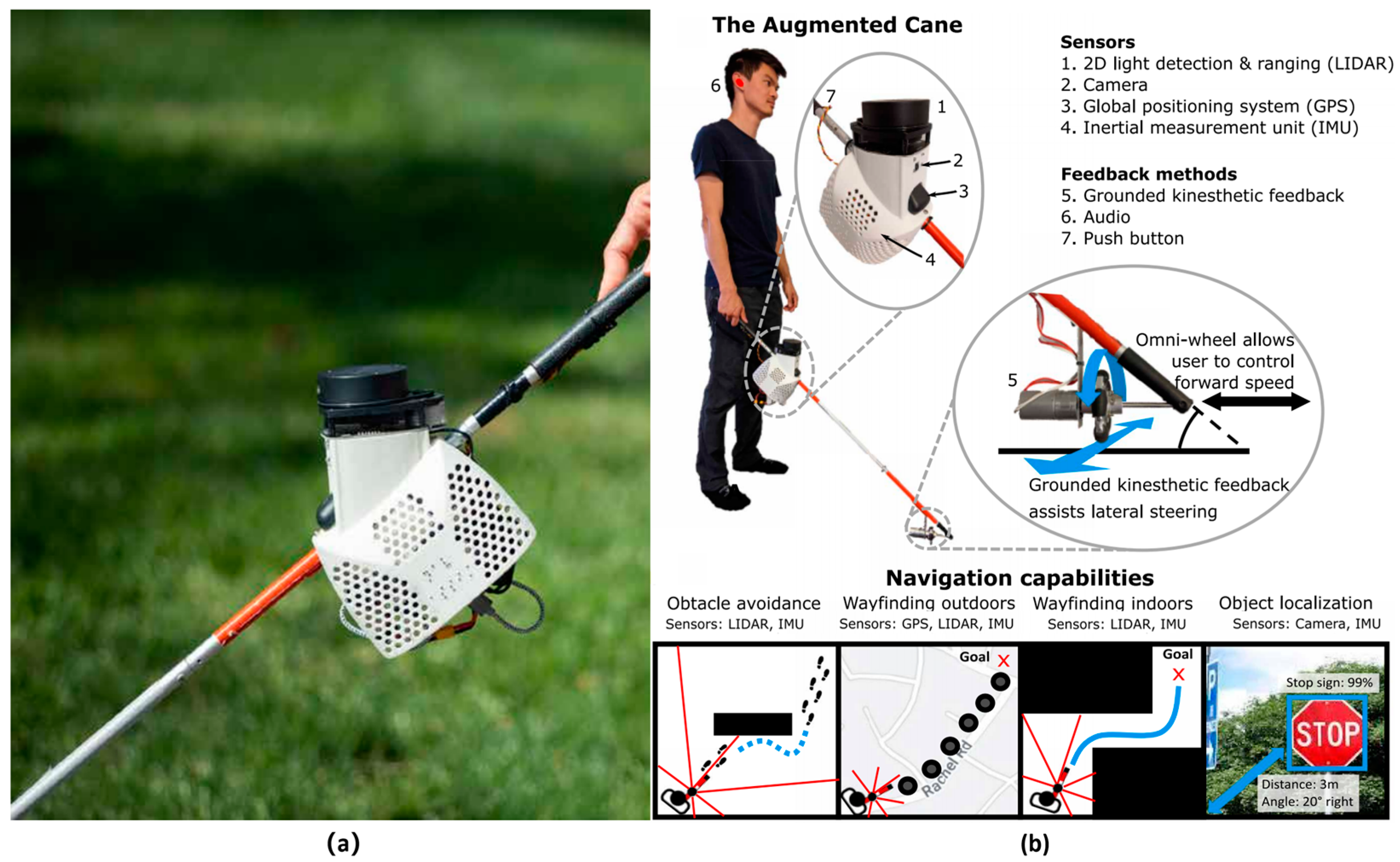 The Augmented Cane

6

7

1

2

3

4

Sensors
1. 2D light detection & ranging (LIDAR)
2. Camera
3. Global positioning system (GPS)
4. Inertial measurement unit (IMU)

Feedback methods
5. Grounded kinesthetic feedback
6. Audio
7. Push button

5

Omni-wheel allows user to control forward speed

Grounded kinesthetic feedback assists lateral steering

Navigation capabilities

Obtacle avoidance
Sensors: LIDAR, IMU

Wayfinding outdoors
Sensors: GPS, LIDAR, IMU

Wayfinding indoors
Sensors: LIDAR, IMU

Object localization
Sensors: Camera, IMU

Goal

Rachel Rd

Goal

Stop sign: 99%

STOP

Distance: 3m
Angle: 20° right

(a)

(b)