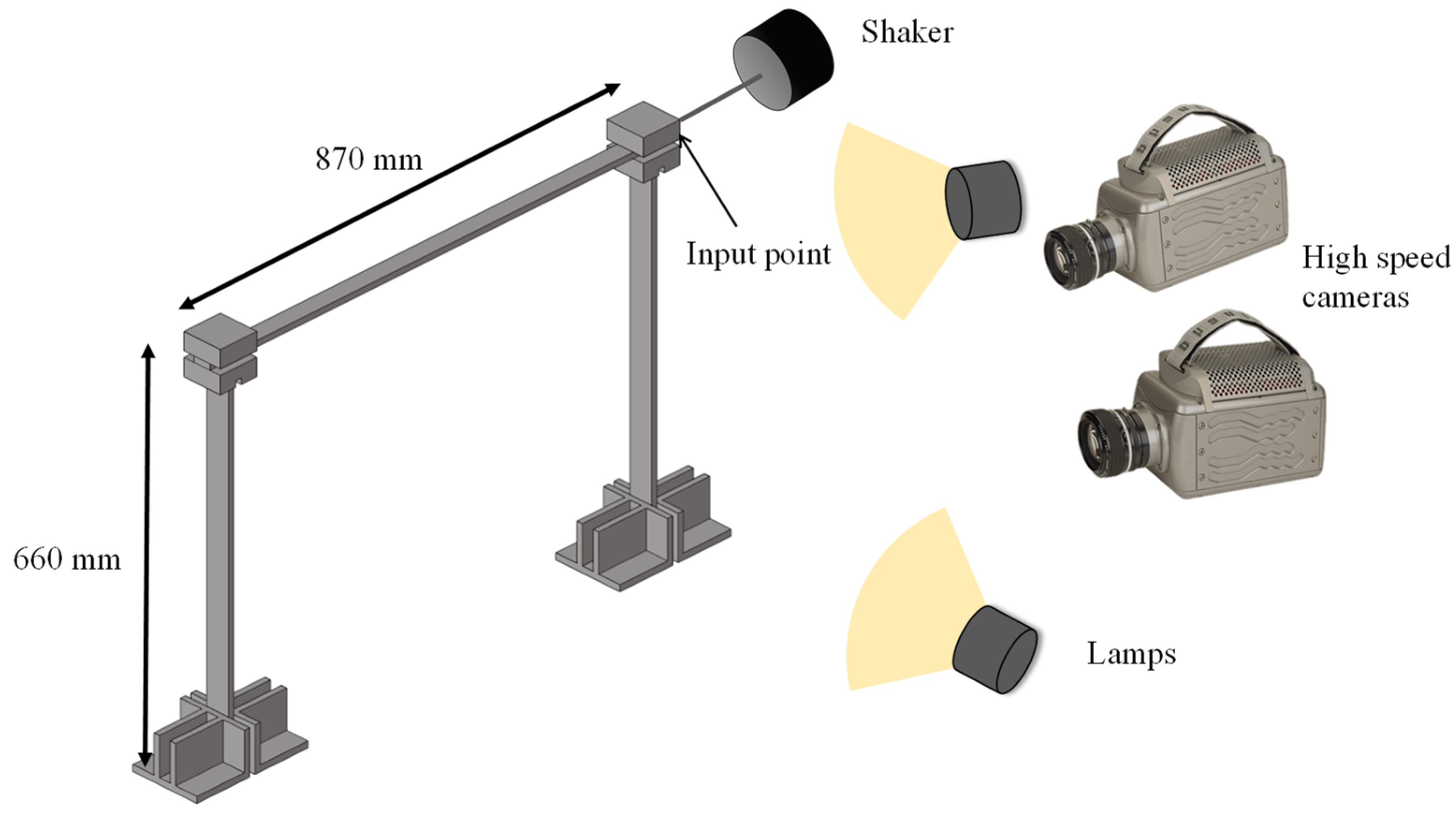 Shaker

870 mm

Input point

High speed cameras

660 mm

Lamps