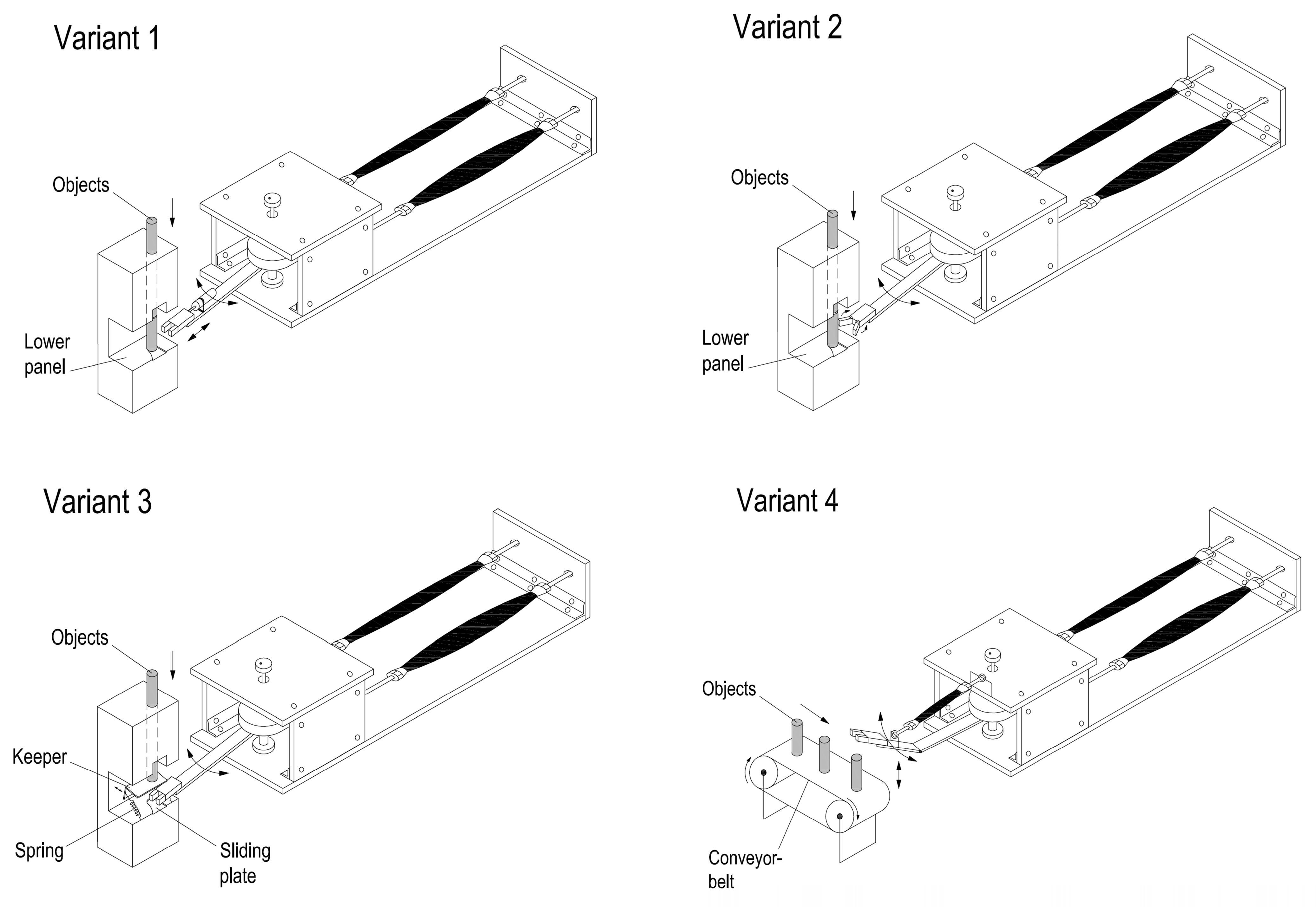 Variant 1

Objects

Lower panel

Variant 2

Objects

Lower panel

Variant 3

Objects

Keeper

Spring

Sliding plate

Variant 4

Objects

Conveyor-belt