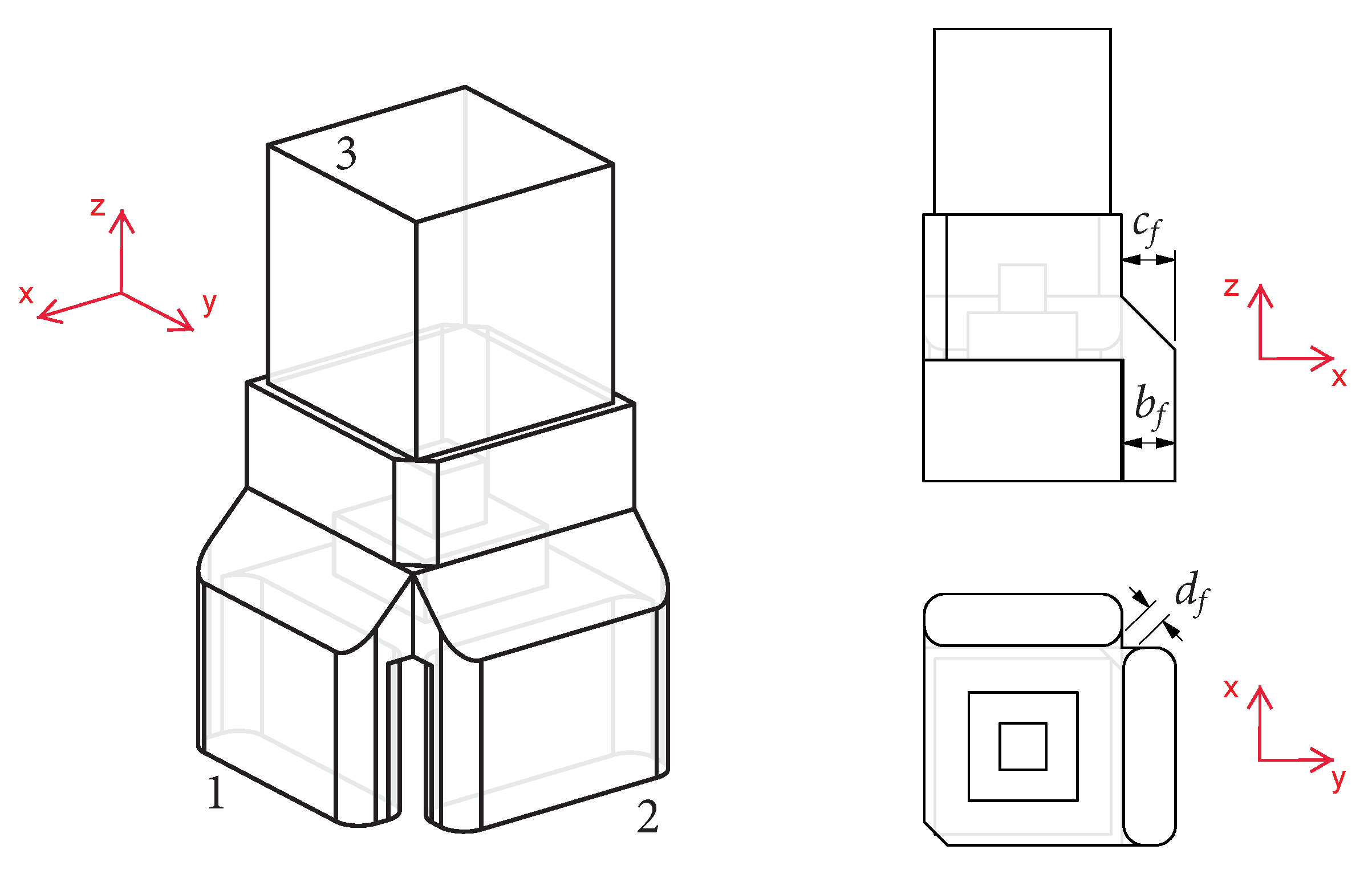 z
x
y
3
1
2
$c_f$
$b_f$
z
x
$d_f$
x
y