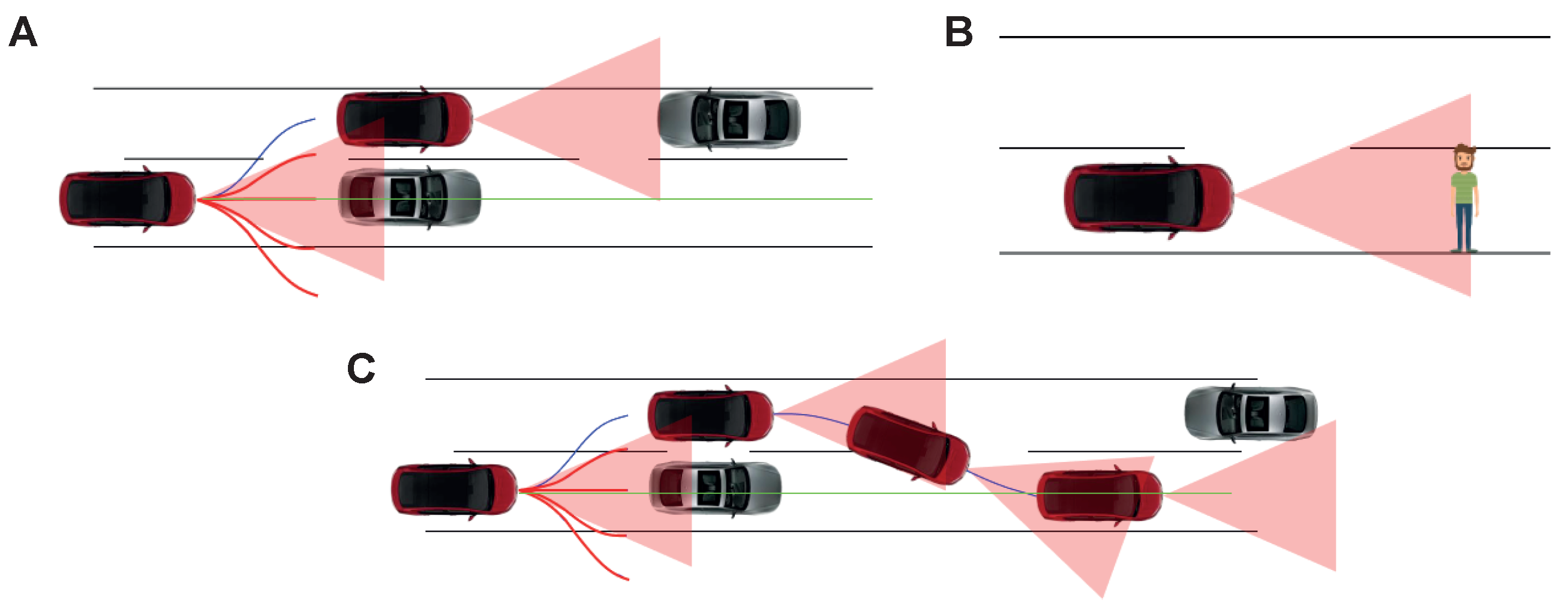 A

B

C