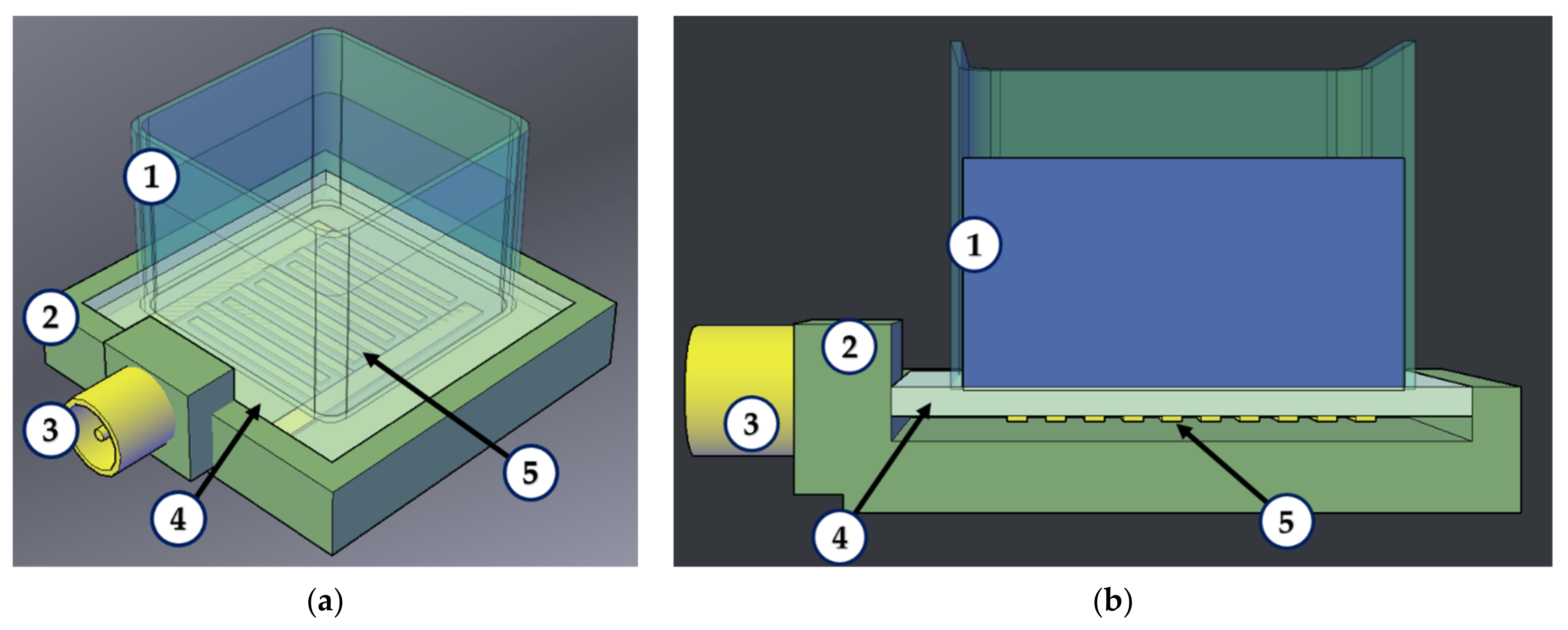 1
2
3
4
5
(a)

1
2
3
4
5
(b)