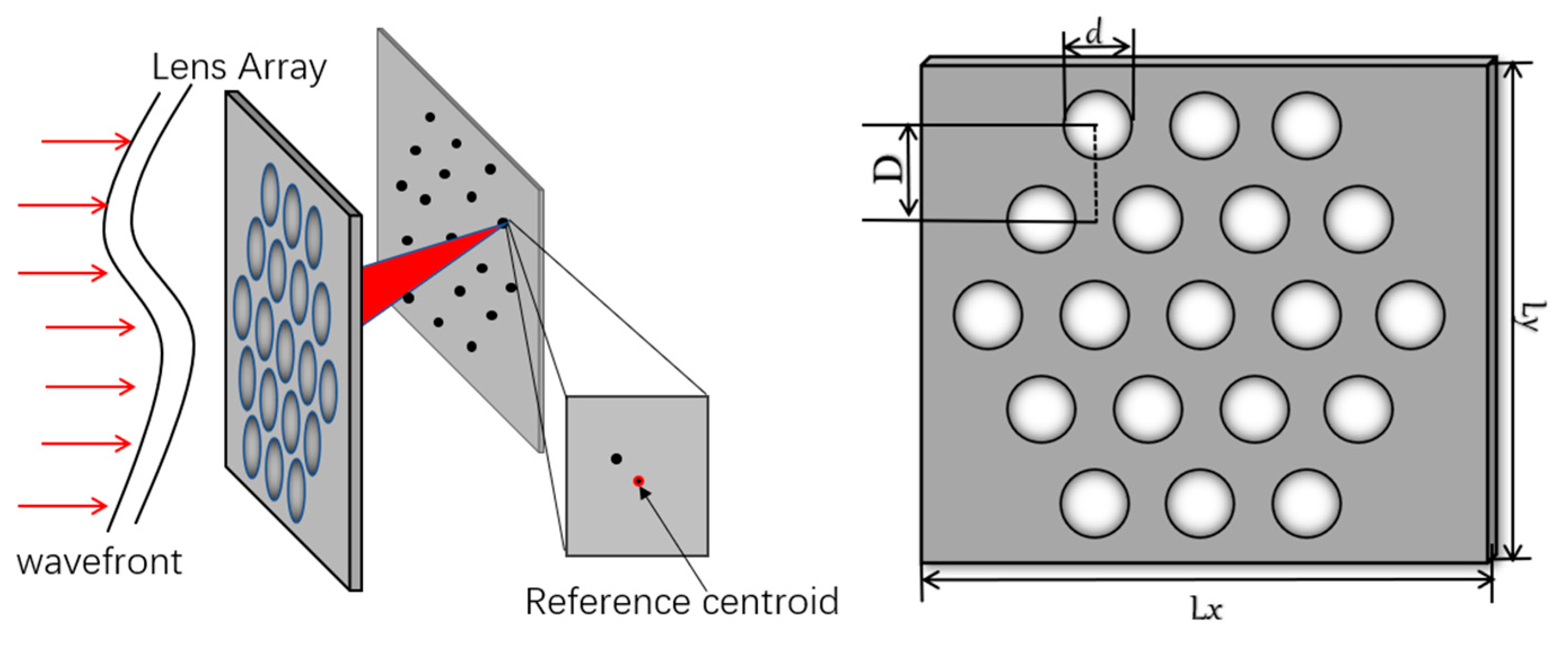 Lens Array
wavefront
Reference centroid
d
D
Ly
Lx