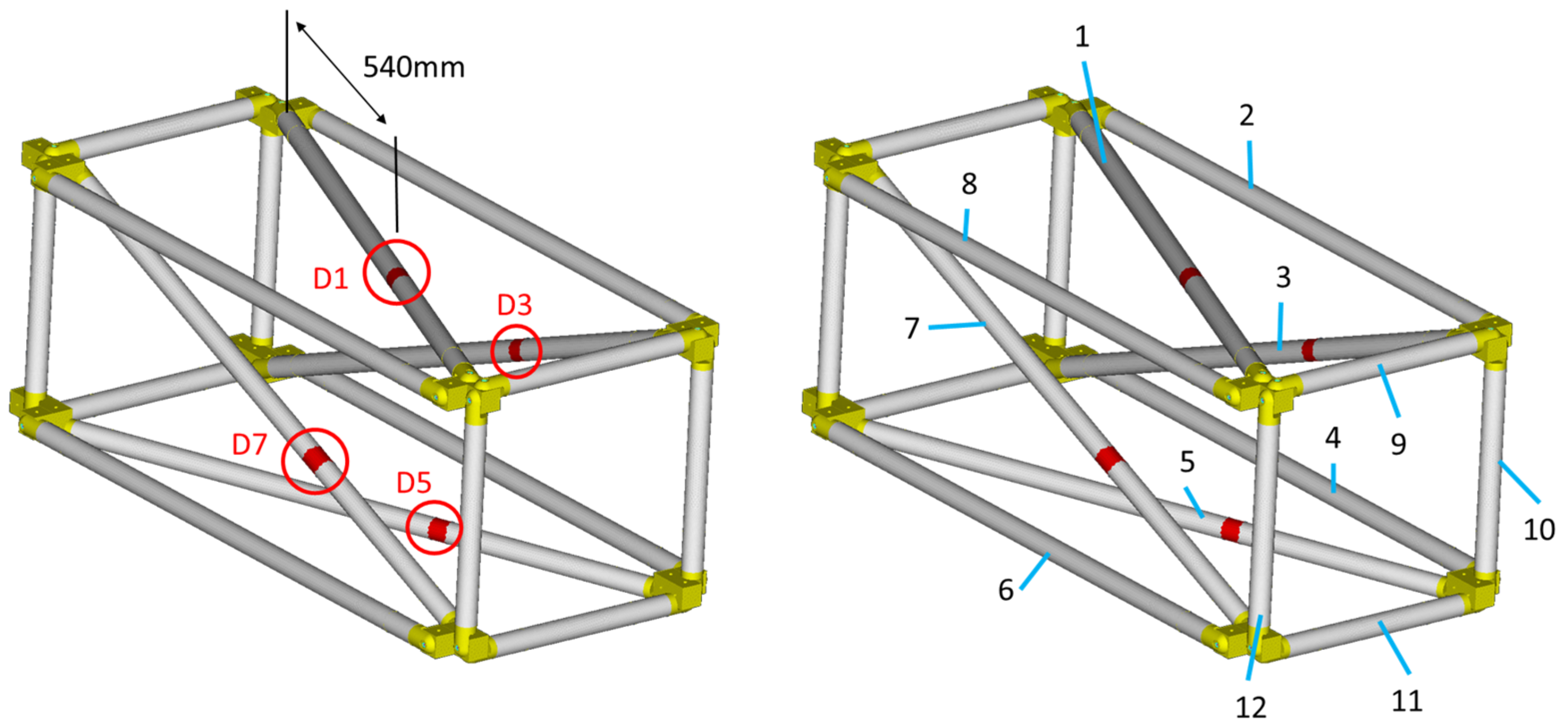 540mm

D1

D3

D7

D5

1

2

8

3

7

4

9

5

10

6

12

11