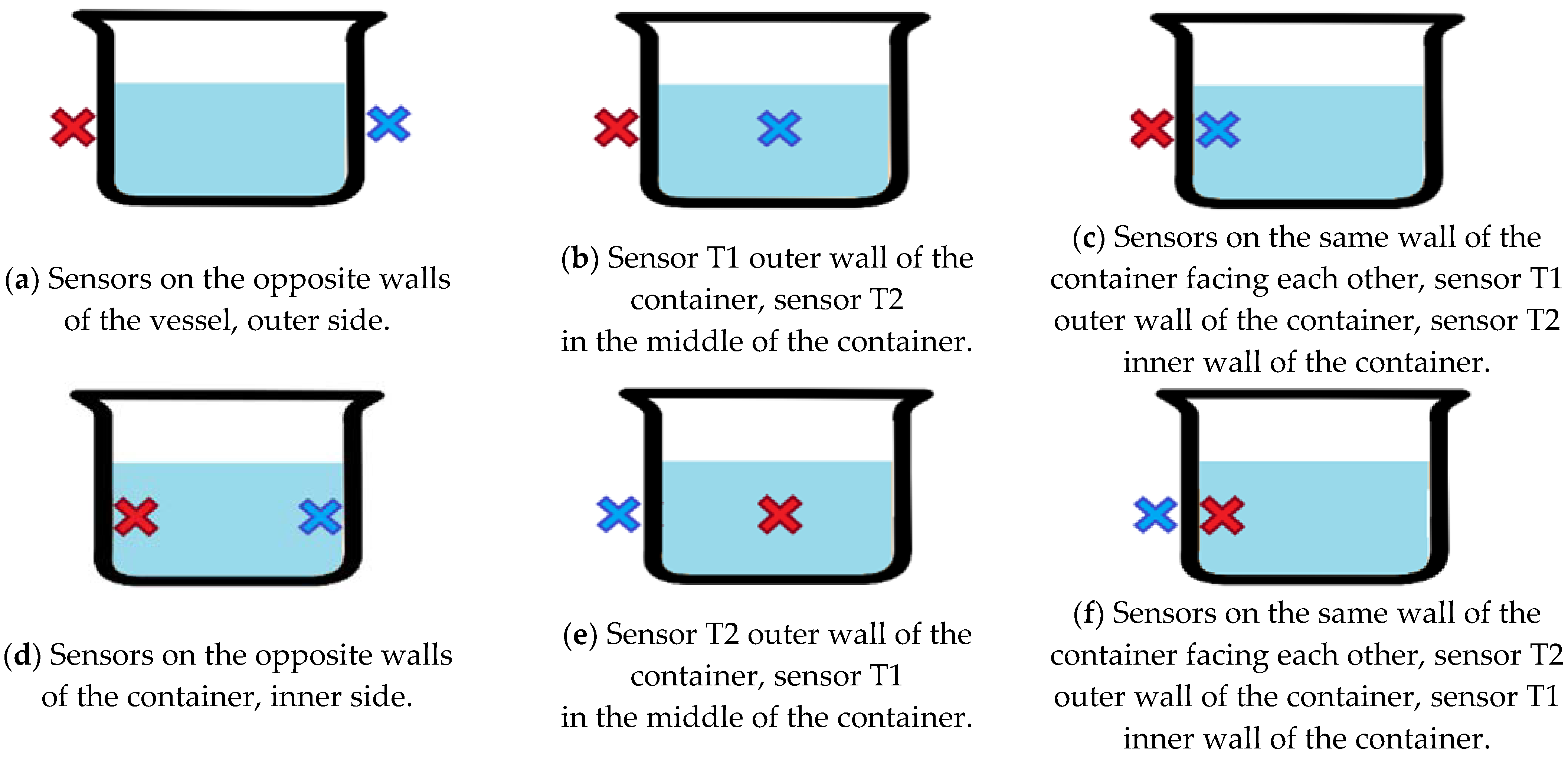 (a) Sensors on the opposite walls of the vessel, outer side.

(b) Sensor T1 outer wall of the container, sensor T2 in the middle of the container.

(c) Sensors on the same wall of the container facing each other, sensor T1 outer wall of the container, sensor T2 inner wall of the container.

(d) Sensors on the opposite walls of the container, inner side.

(e) Sensor T2 outer wall of the container, sensor T1 in the middle of the container.

(f) Sensors on the same wall of the container facing each other, sensor T2 outer wall of the container, sensor T1 inner wall of the container.