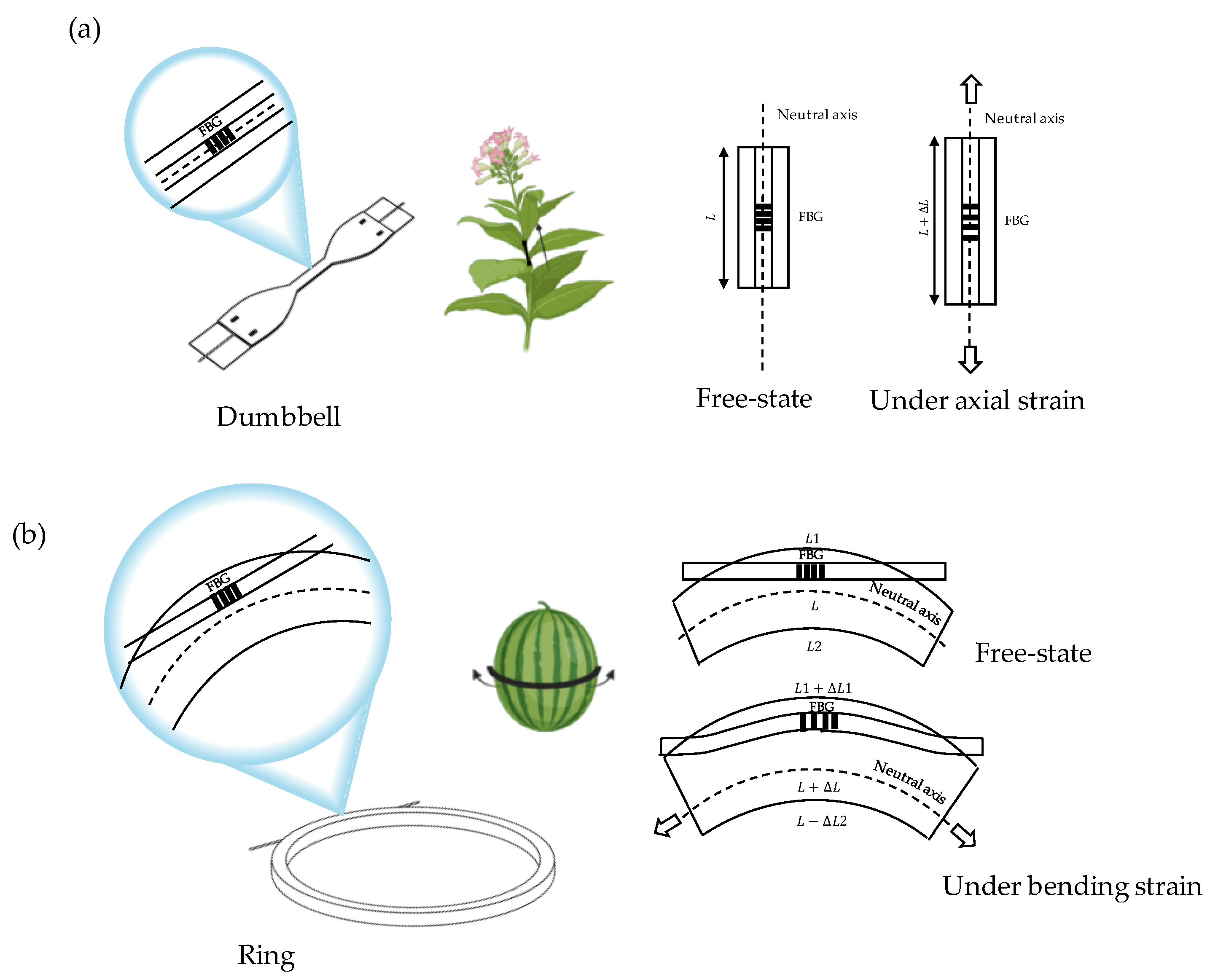 (a)

FBG

Dumbbell

Neutral axis

$L$

FBG

Free-state

Neutral axis

$L + \Delta L$

FBG

Under axial strain

(b)

FBG

Ring

$L1$

FBG

Neutral axis

$L$

$L2$

Free-state

$L1 + \Delta L1$

FBG

Neutral axis

$L + \Delta L$

$L - \Delta L2$

Under bending strain