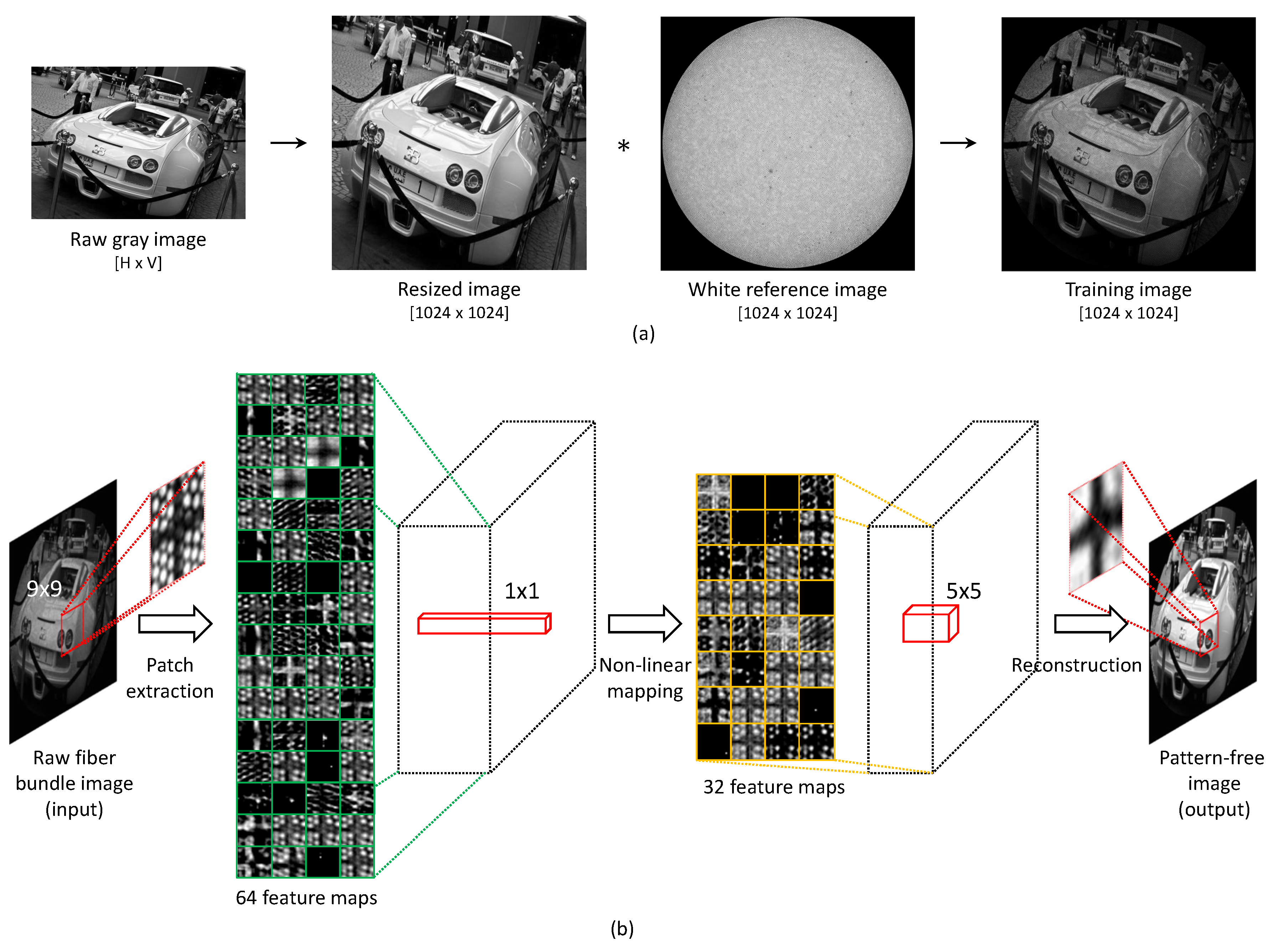 Raw gray image
[H x V]

Resized image
[1024 x 1024]

*

White reference image
[1024 x 1024]

Training image
[1024 x 1024]

(a)

9x9

Raw fiber bundle image (input)

Patch extraction

64 feature maps

1x1

Non-linear mapping

32 feature maps

5x5

Reconstruction

Pattern-free image (output)

(b)