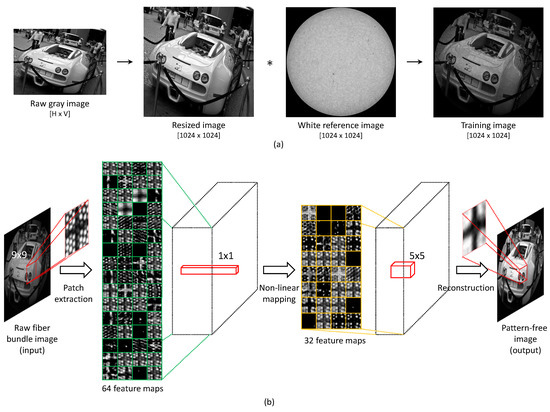 Raw gray image
[H x V]

Resized image
[1024 x 1024]

*

White reference image
[1024 x 1024]

Training image
[1024 x 1024]

(a)

9x9

Patch extraction

Raw fiber bundle image (input)

64 feature maps

1x1

Non-linear mapping

32 feature maps

5x5

Reconstruction

Pattern-free image (output)

(b)