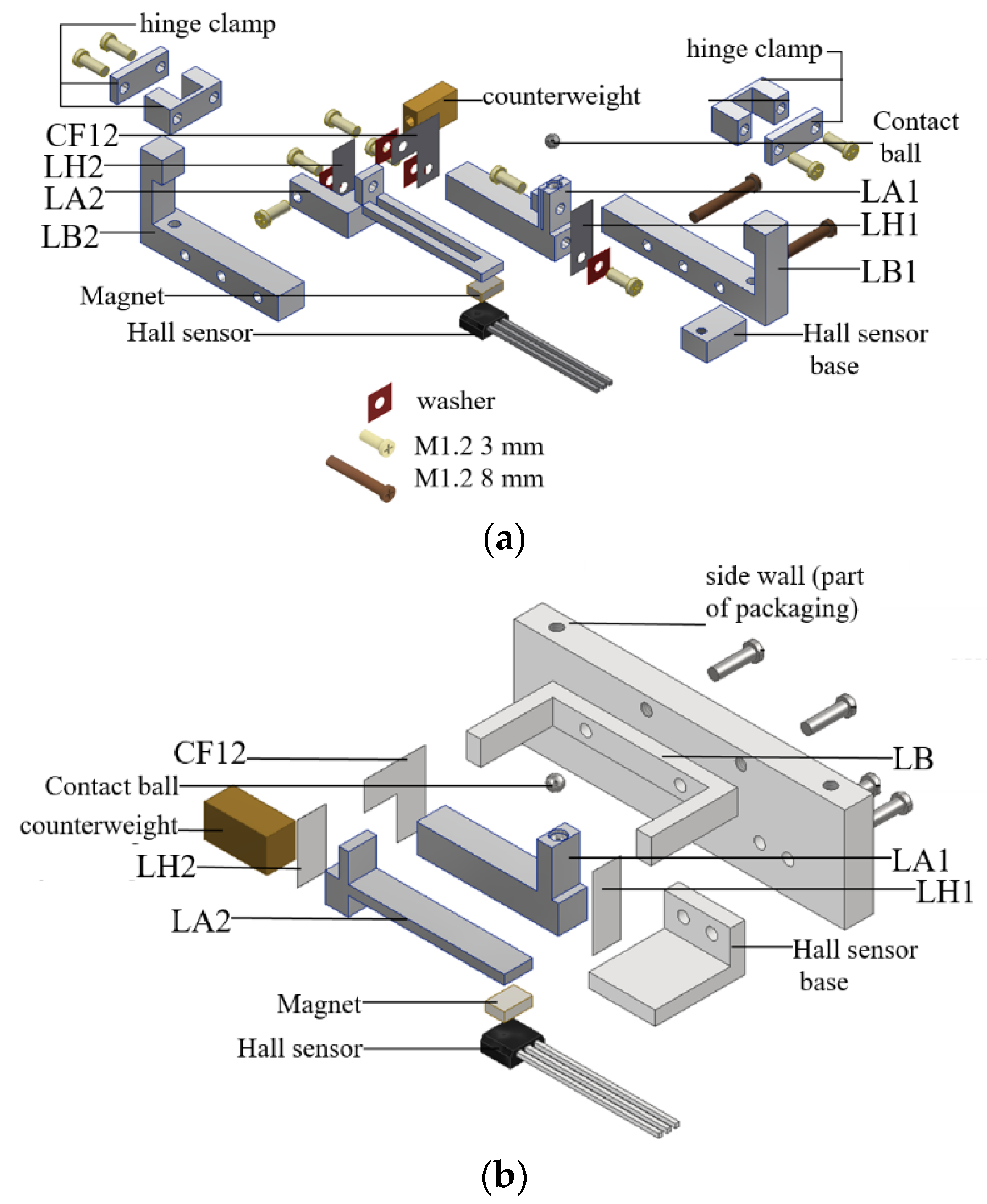 hinge clamp
hinge clamp
counterweight
Contact ball
CF12
LH2
LA2
LB2
LA1
LH1
LB1
Magnet
Hall sensor
Hall sensor base
washer
M1.2 3 mm
M1.2 8 mm
(a)

side wall (part of packaging)
CF12
Contact ball
counterweight
LH2
LA2
LB
LA1
LH1
Hall sensor base
Magnet
Hall sensor
(b)