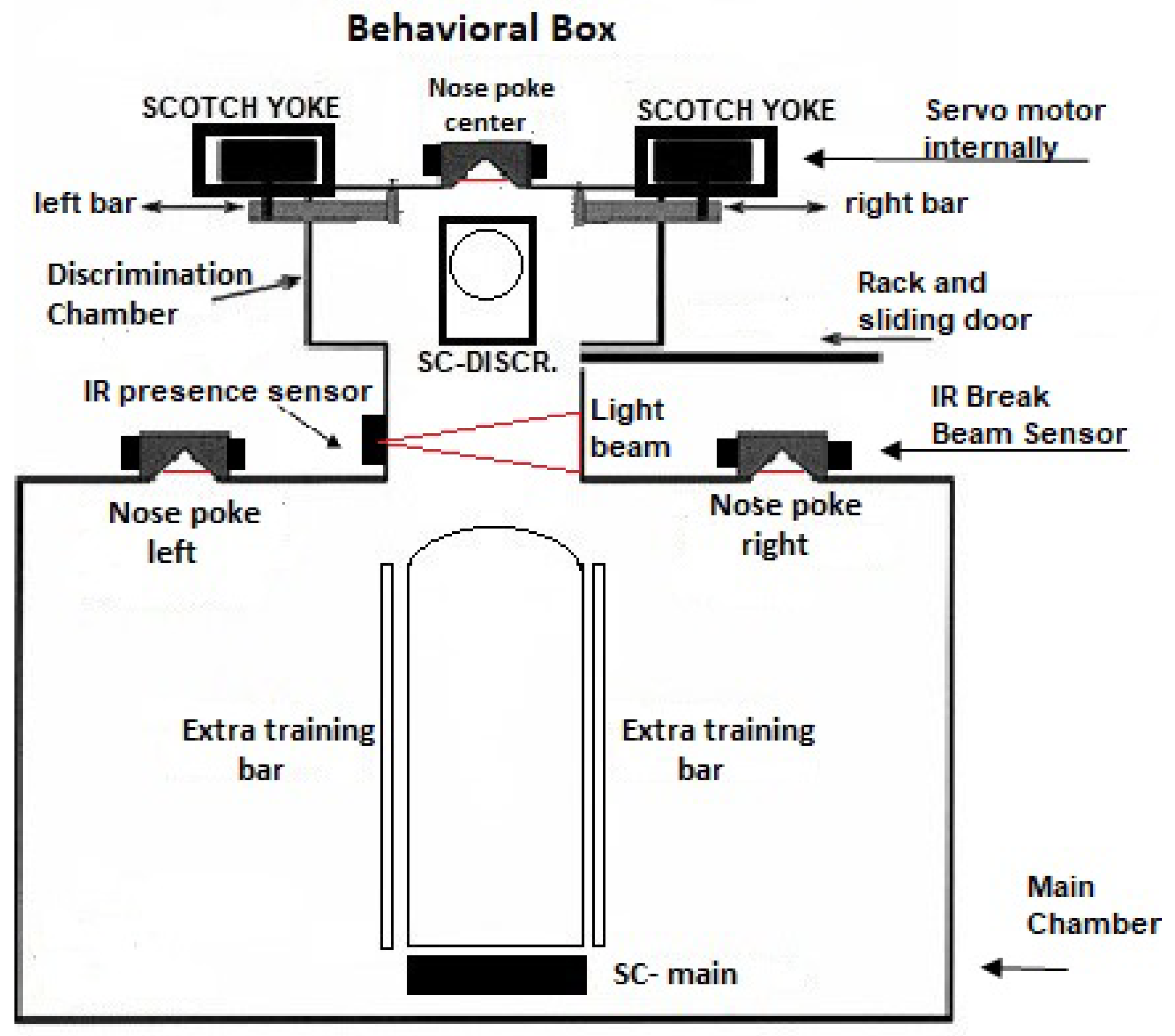 Behavioral Box

SCOTCH YOKE

Nose poke center

SCOTCH YOKE

Servo motor internally

left bar

right bar

Discrimination Chamber

Rack and sliding door

SC-DISCR.

IR presence sensor

Light beam

IR Break Beam Sensor

Nose poke left

Nose poke right

Extra training bar

Extra training bar

Main Chamber

SC- main