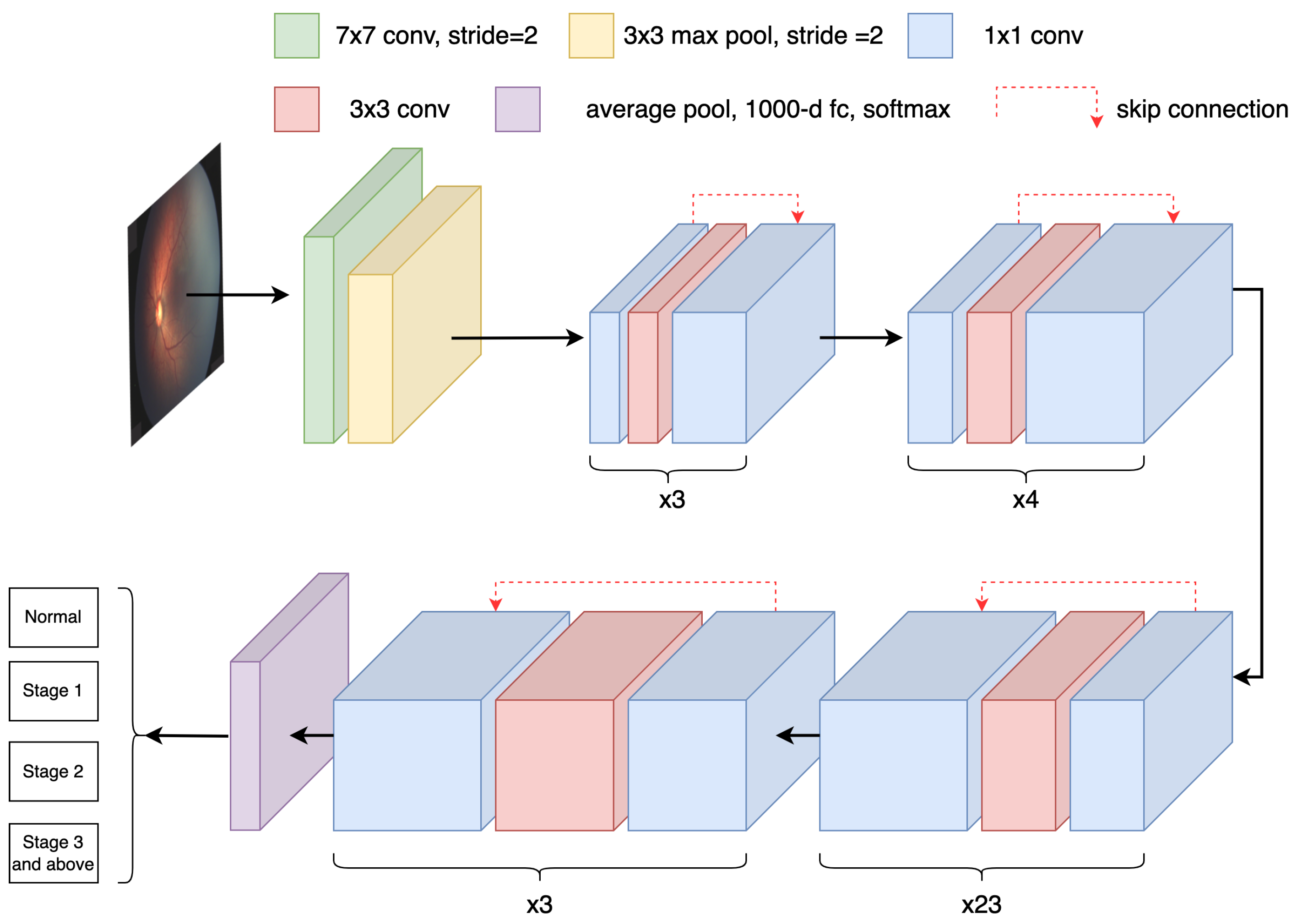 7x7 conv, stride=2
3x3 max pool, stride =2
1x1 conv
3x3 conv
average pool, 1000-d fc, softmax
skip connection

x3
x4

Normal
Stage 1
Stage 2
Stage 3 and above

x3
x23