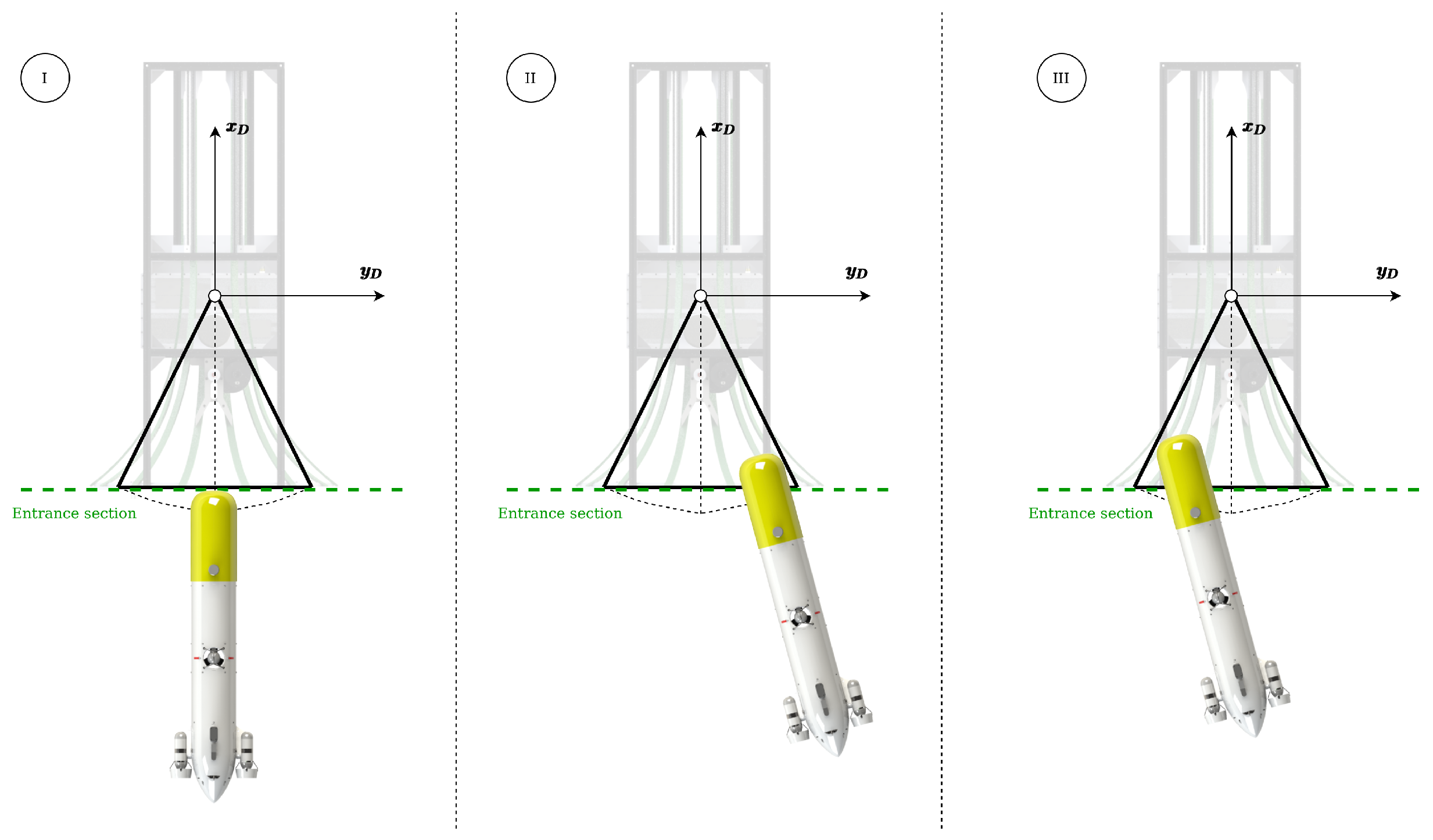 I

$x_D$

$y_D$

Entrance section

II

$x_D$

$y_D$

Entrance section

III

$x_D$

$y_D$

Entrance section