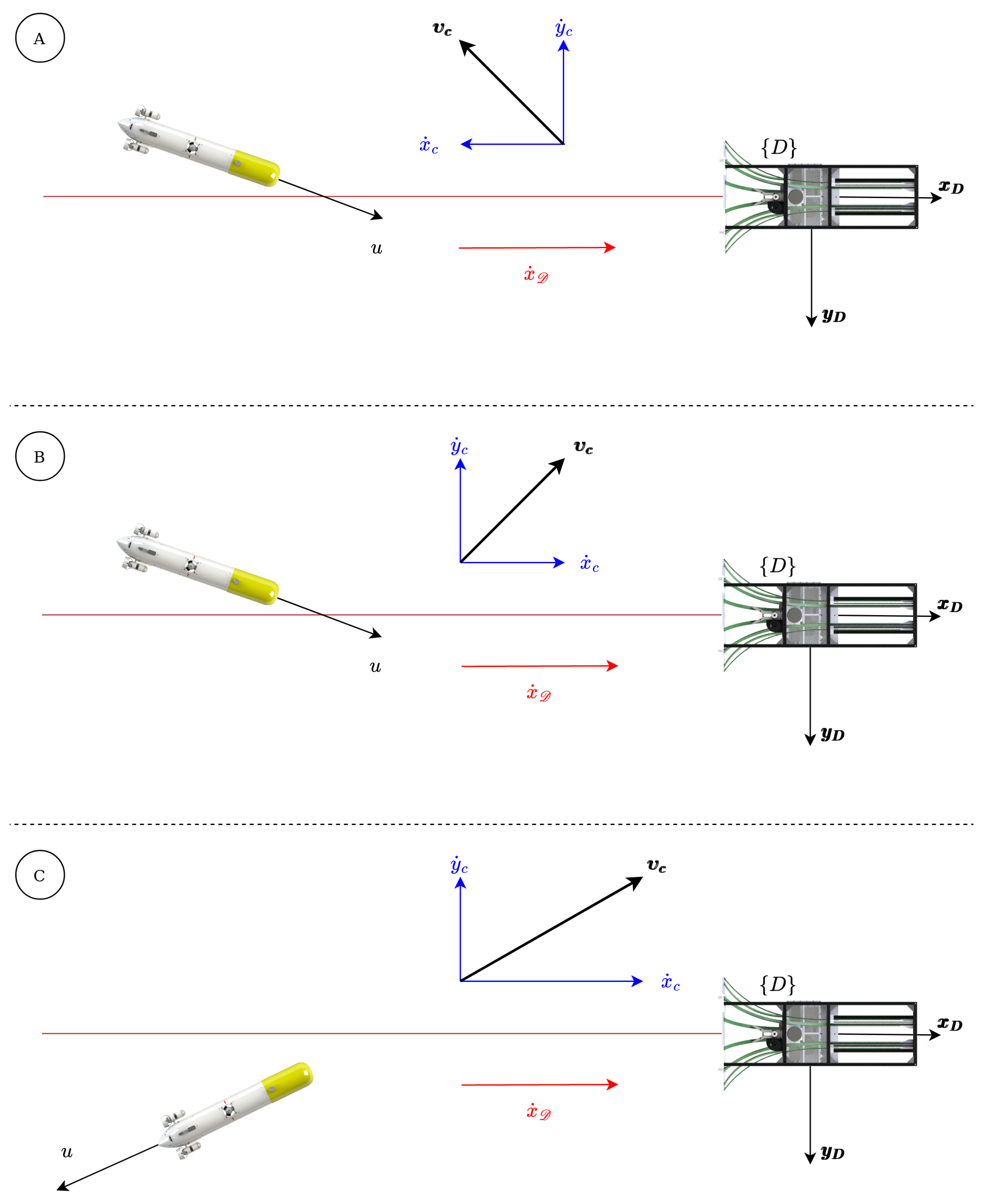 A

$\boldsymbol{v_c}$

$\dot{y}_c$

$\dot{x}_c$

$\{D\}$

$\boldsymbol{x_D}$

$u$

$\dot{x}_{\mathscr{D}}$

$\boldsymbol{y_D}$

B

$\dot{y}_c$

$\boldsymbol{v_c}$

$\dot{x}_c$

$\{D\}$

$\boldsymbol{x_D}$

$u$

$\dot{x}_{\mathscr{D}}$

$\boldsymbol{y_D}$

C

$\dot{y}_c$

$\boldsymbol{v_c}$

$\dot{x}_c$

$\{D\}$

$\boldsymbol{x_D}$

$\dot{x}_{\mathscr{D}}$

$u$

$\boldsymbol{y_D}$