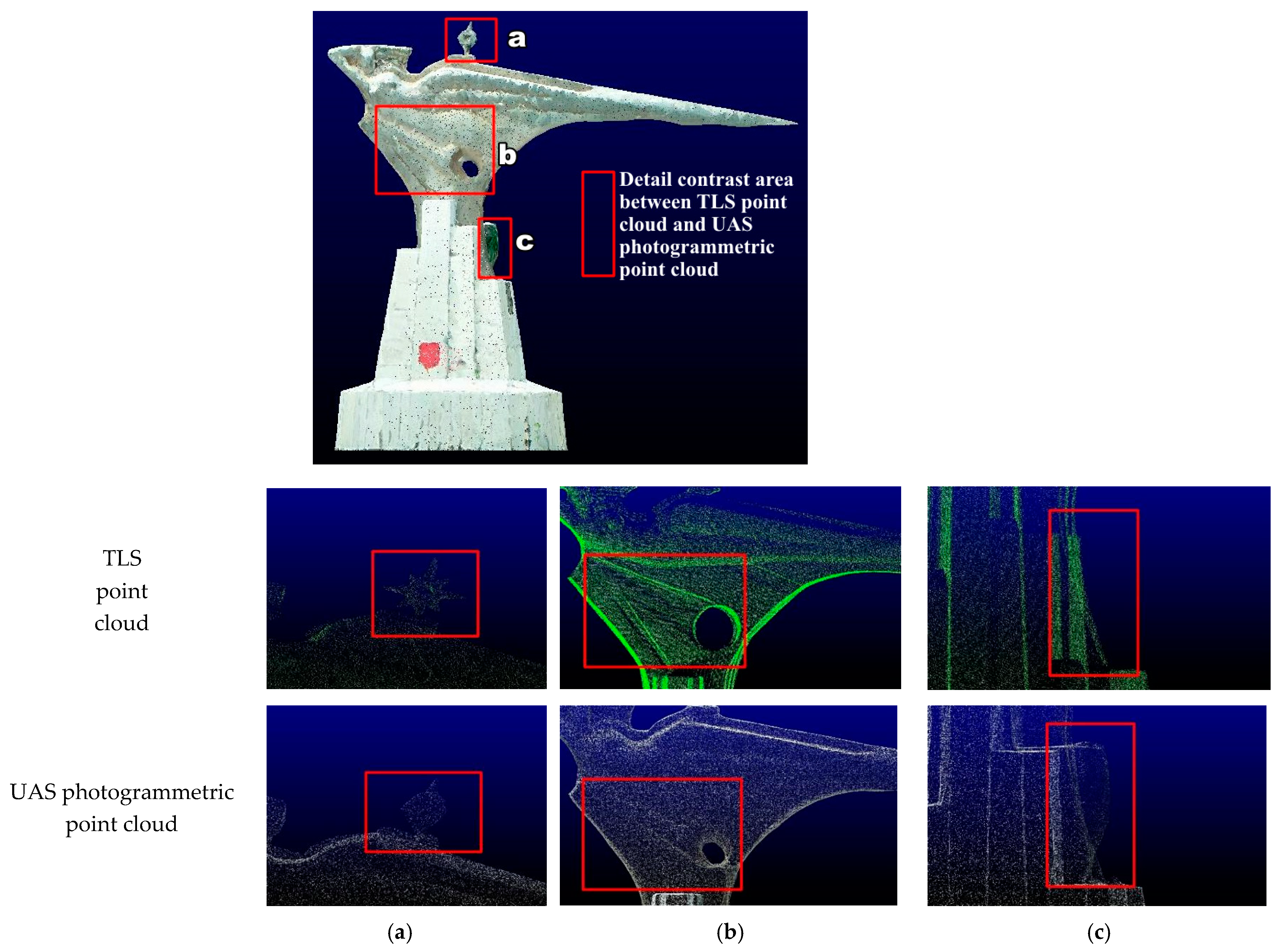 a

b

c

Detail contrast area between TLS point cloud and UAS photogrammetric point cloud

TLS point cloud

UAS photogrammetric point cloud

(a)

(b)

(c)