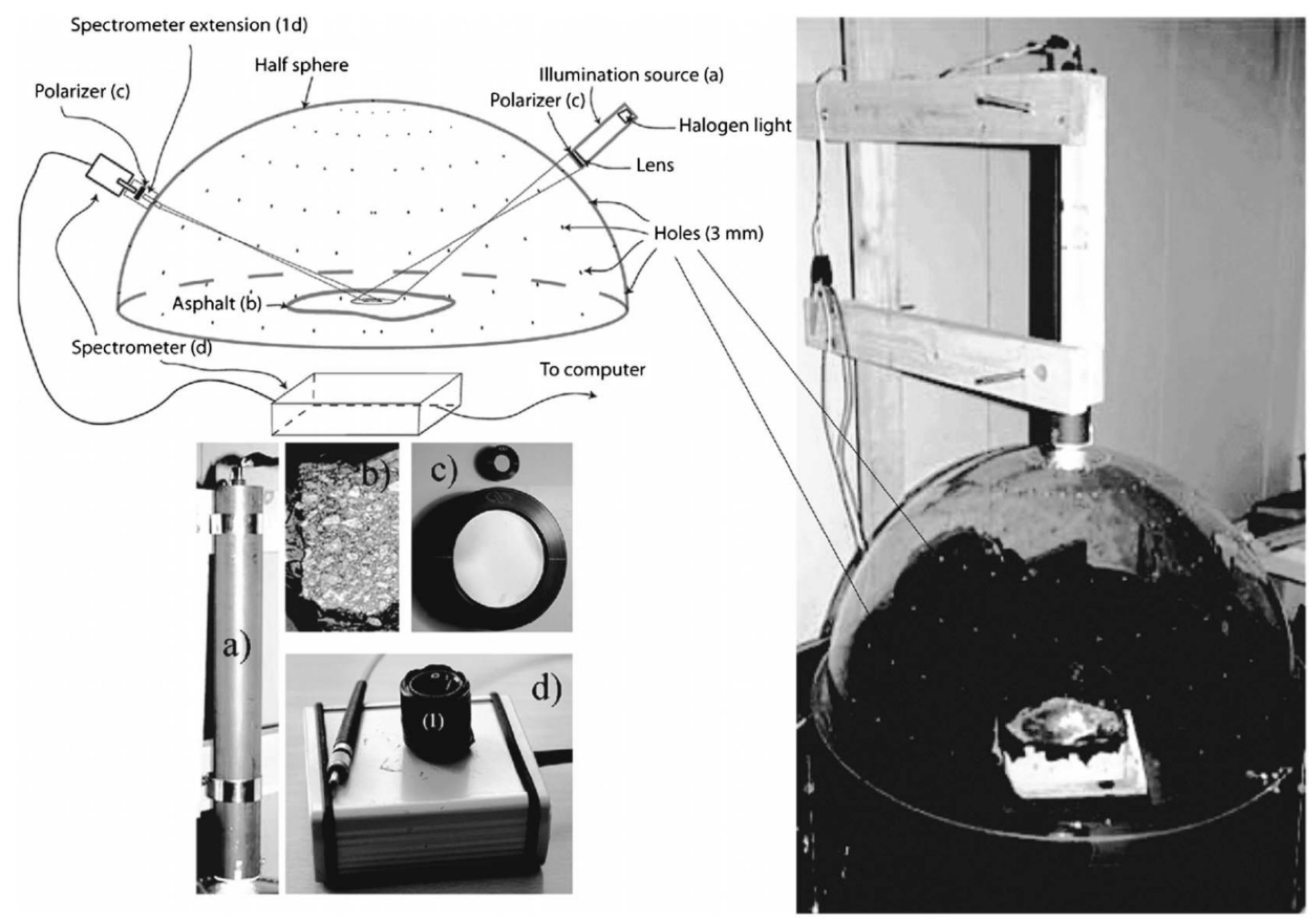 Spectrometer extension (1d)

Half sphere

Polarizer (c)

Illumination source (a)

Polarizer (c)

Halogen light

Lens

Holes (3 mm)

Asphalt (b)

Spectrometer (d)

To computer

a)

b)

c)

d)

(1)