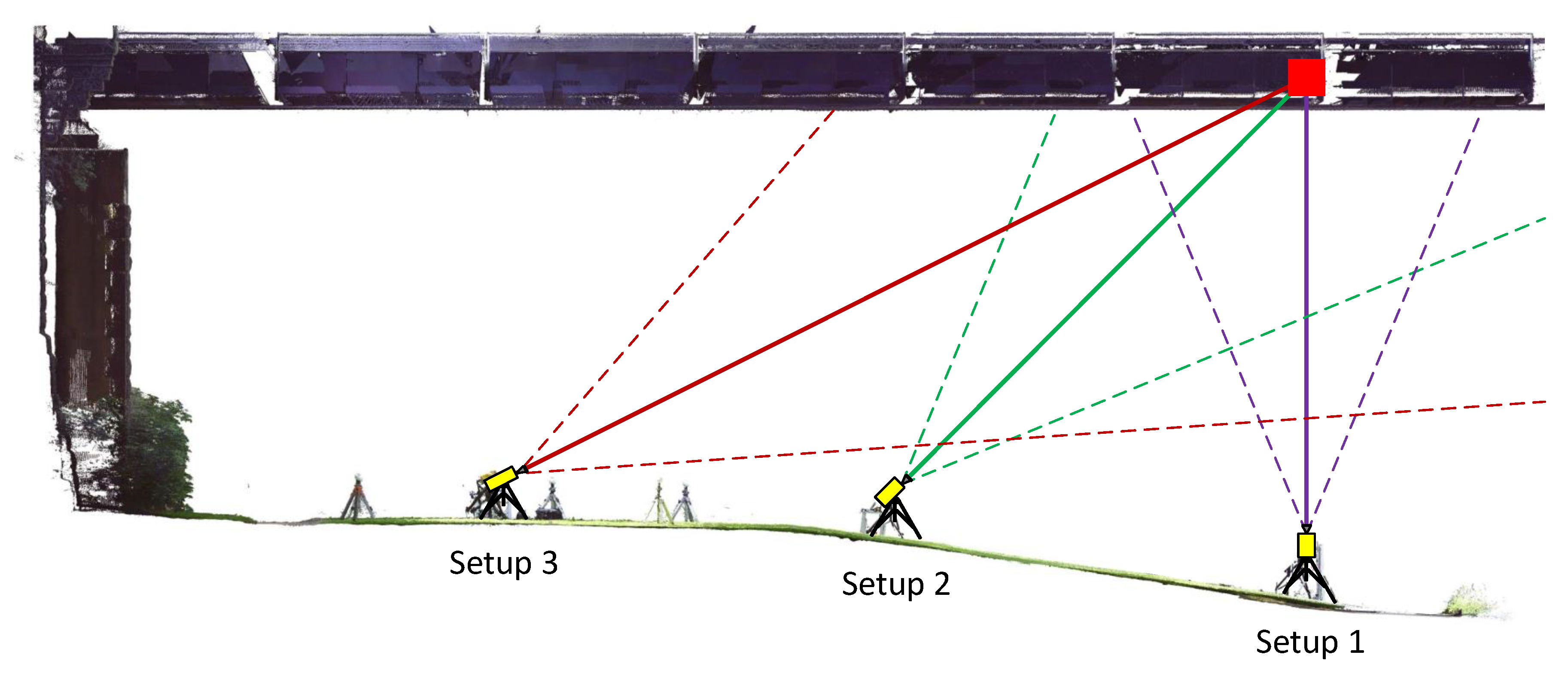 Setup 3

Setup 2

Setup 1