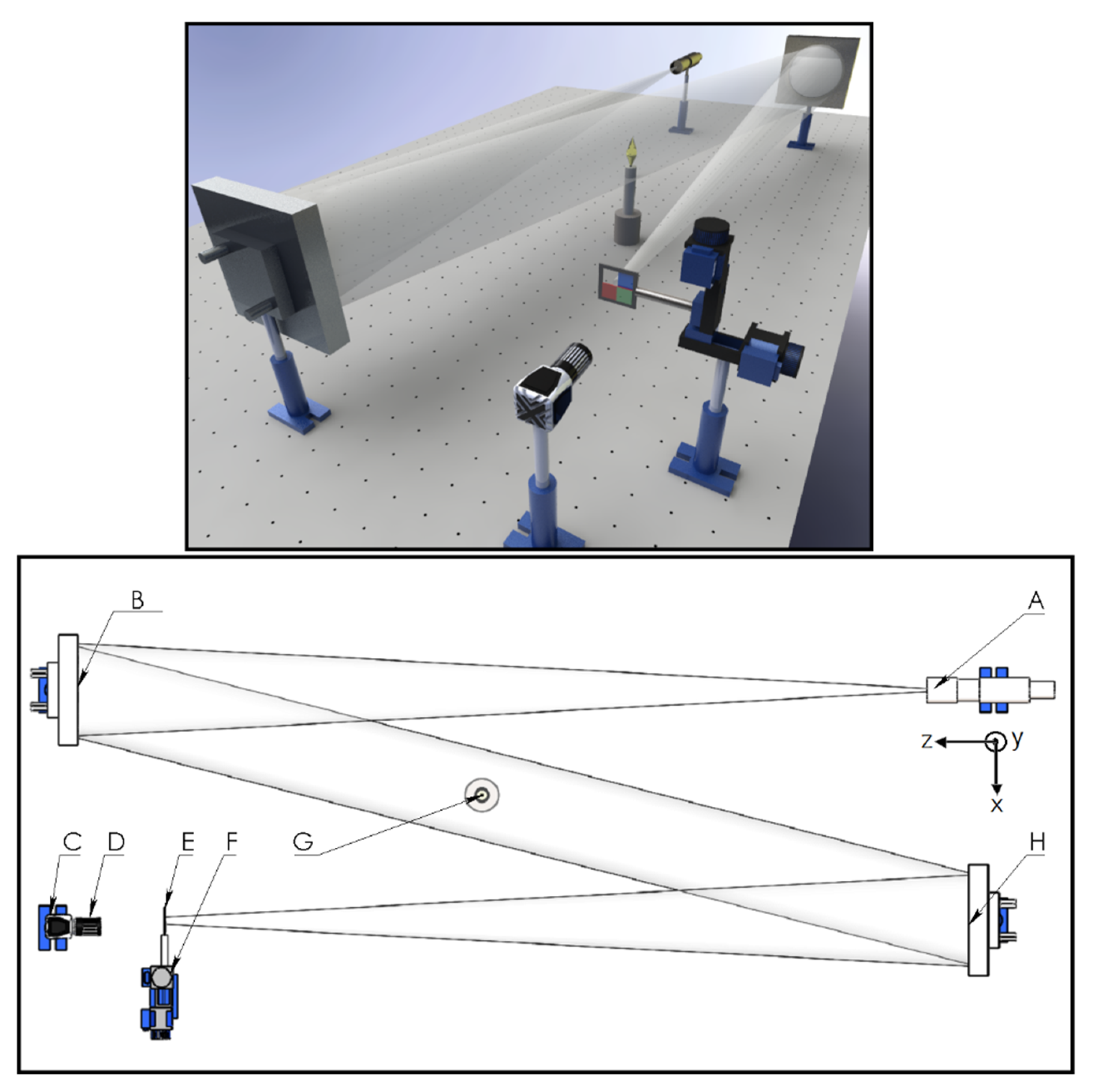 B
A
z
y
x
C
D
E
F
G
H