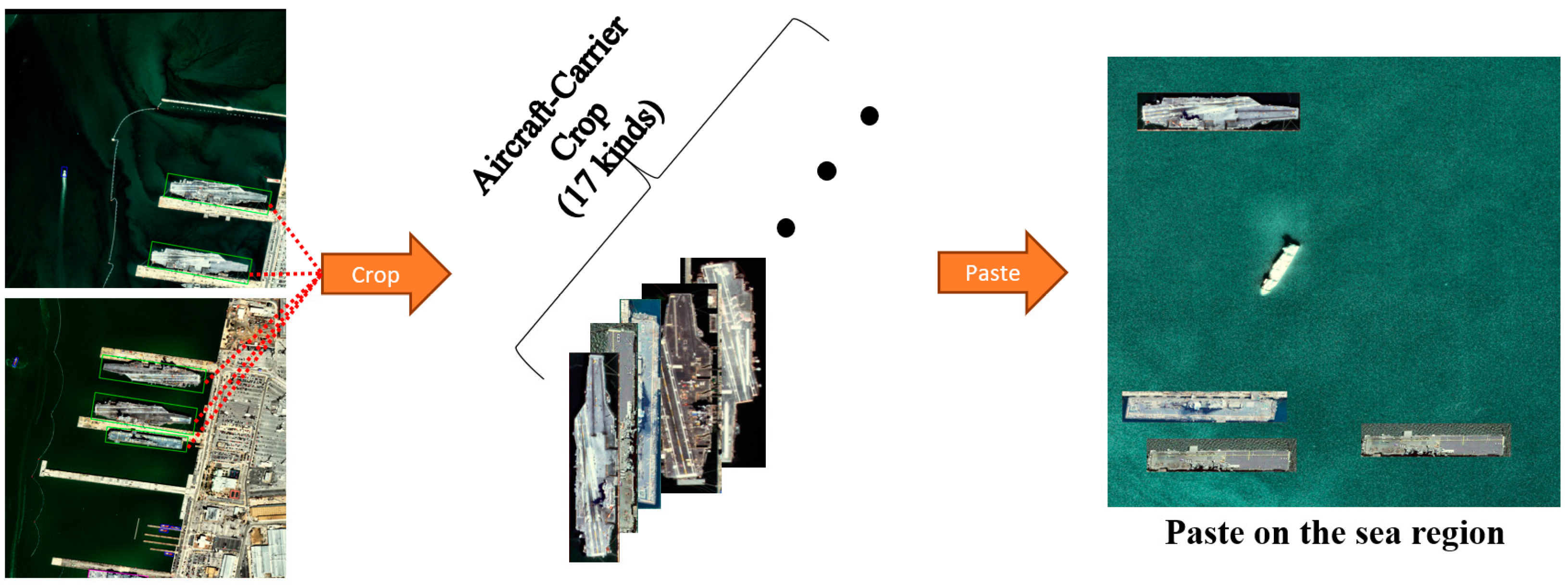 Crop

Aircraft-Carrier
Crop
(17 kinds)

Paste

Paste on the sea region