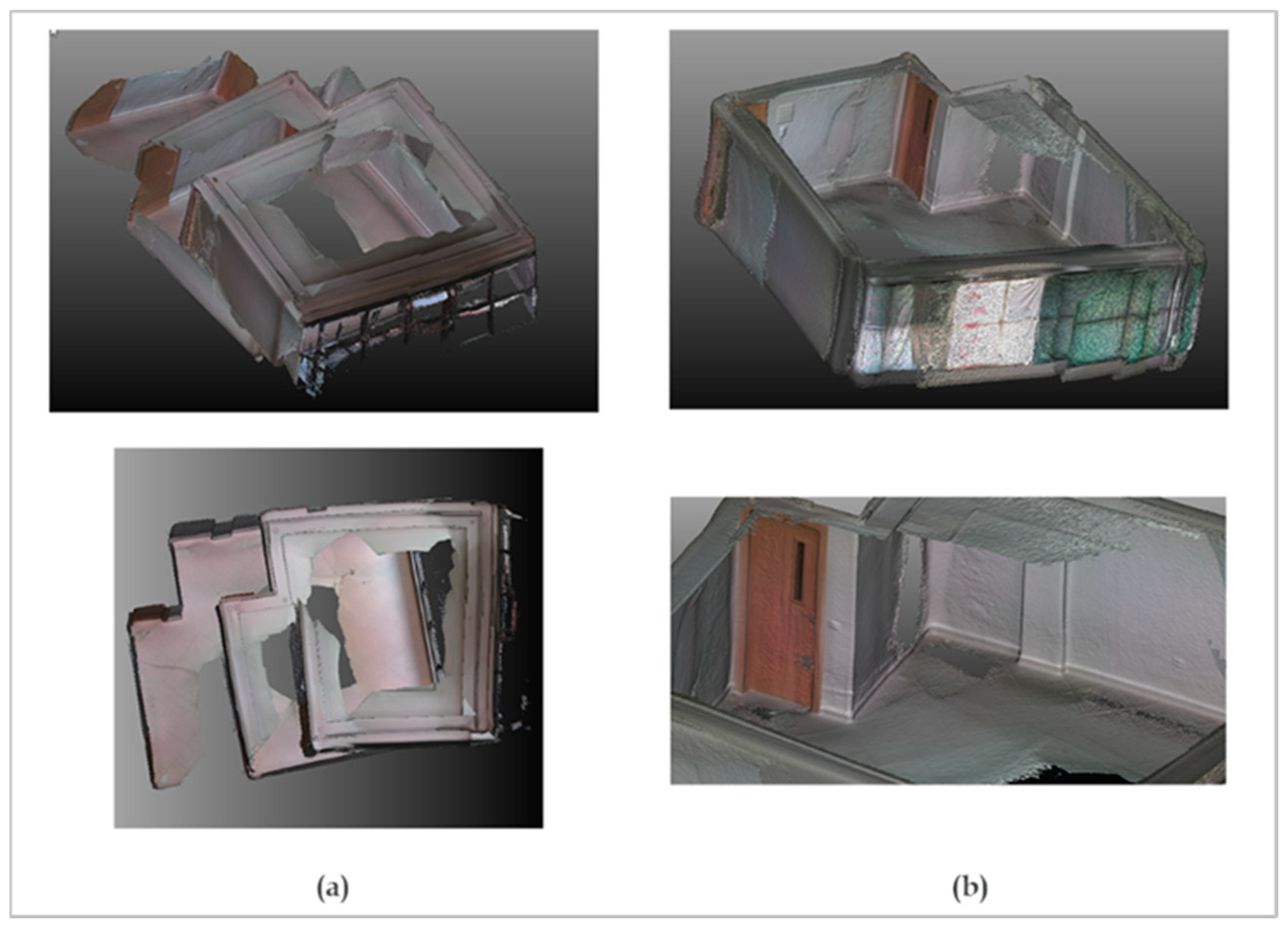 (a)

(b)