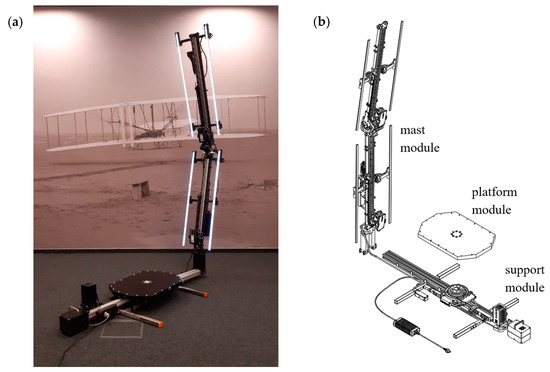 (a)

(b)

mast module

platform module

support module