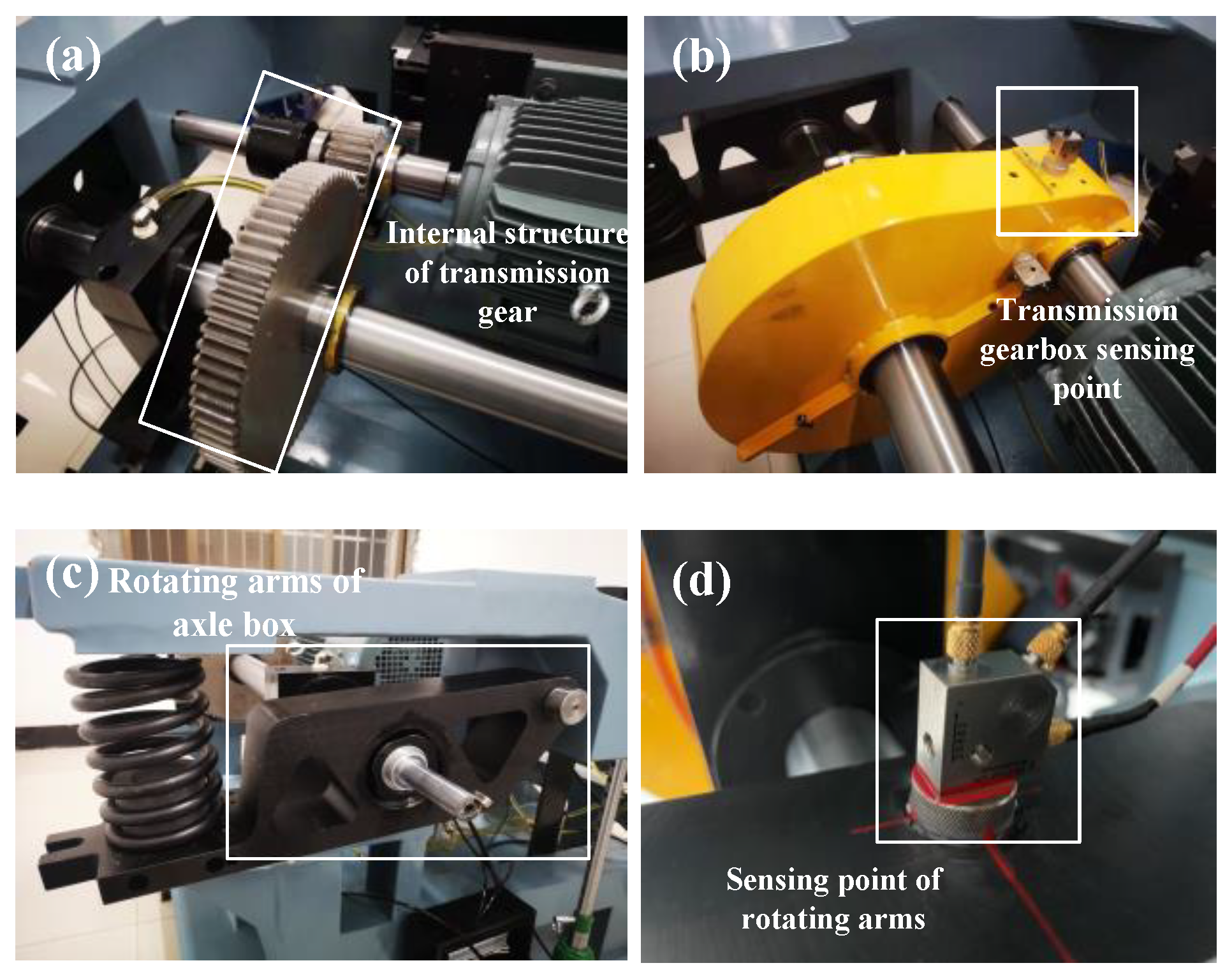 (a)

Internal structure of transmission gear

(b)

Transmission gearbox sensing point

(c) Rotating arms of axle box

(d)

Sensing point of rotating arms