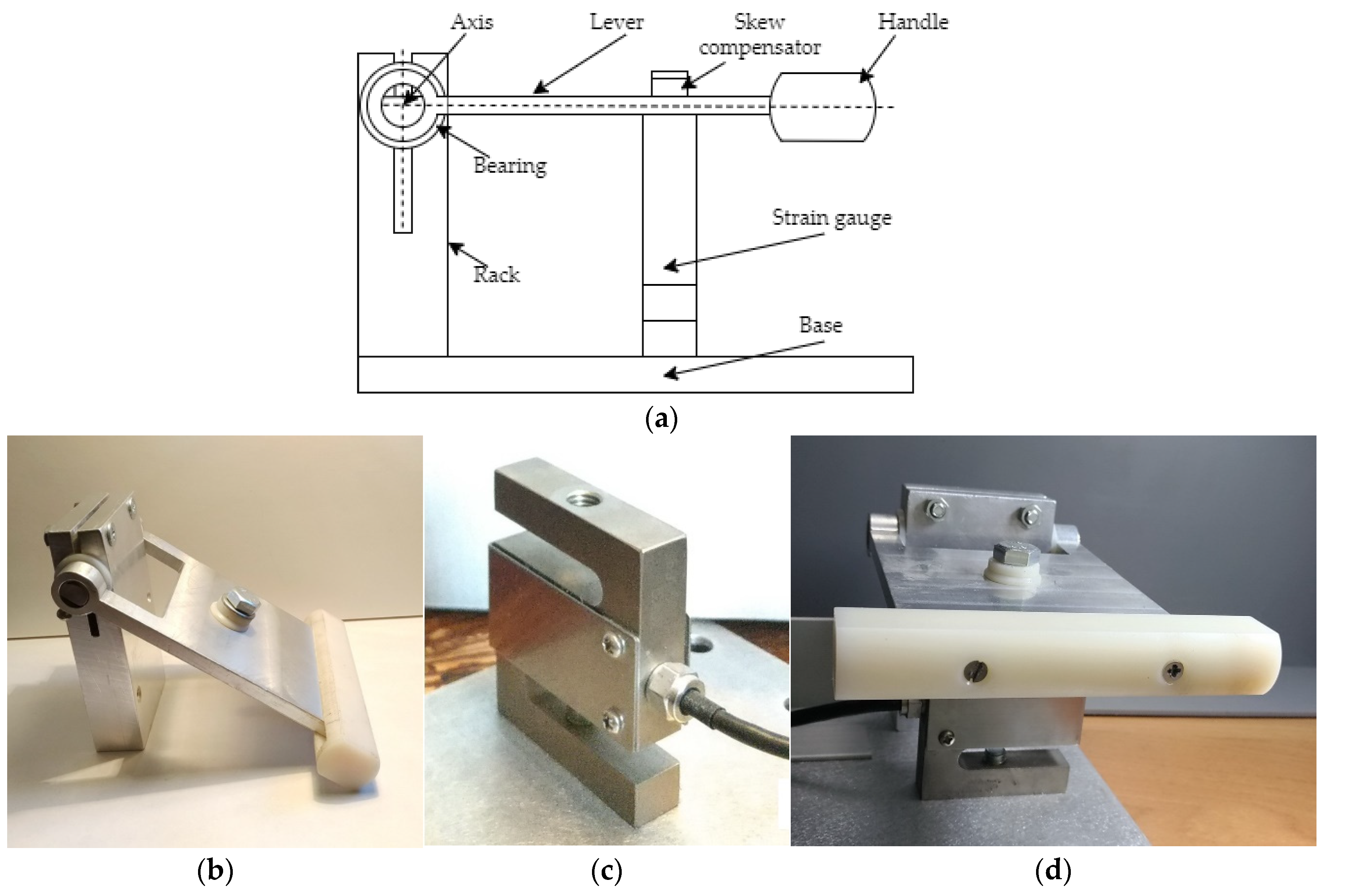 Axis
Lever
Skew compensator
Handle
Bearing
Strain gauge
Rack
Base
(a)
(b)
(c)
(d)