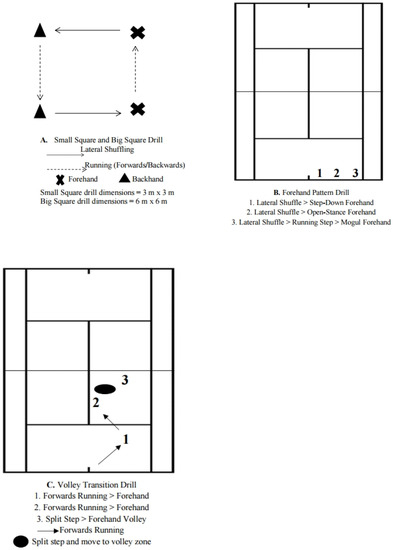 A. Small Square and Big Square Drill
Lateral Shuffling
Running (Forwards/Backwards)
Forehand Backhand
Small Square drill dimensions = 3 m x 3 m
Big Square drill dimensions = 6 m x 6 m

1 2 3

B. Forehand Pattern Drill
1. Lateral Shuffle > Step-Down Forehand
2. Lateral Shuffle > Open-Stance Forehand
3. Lateral Shuffle > Running Step > Mogul Forehand

3
2
1

C. Volley Transition Drill
1. Forwards Running > Forehand
2. Forwards Running > Forehand
3. Split Step > Forehand Volley
Forwards Running
Split step and move to volley zone