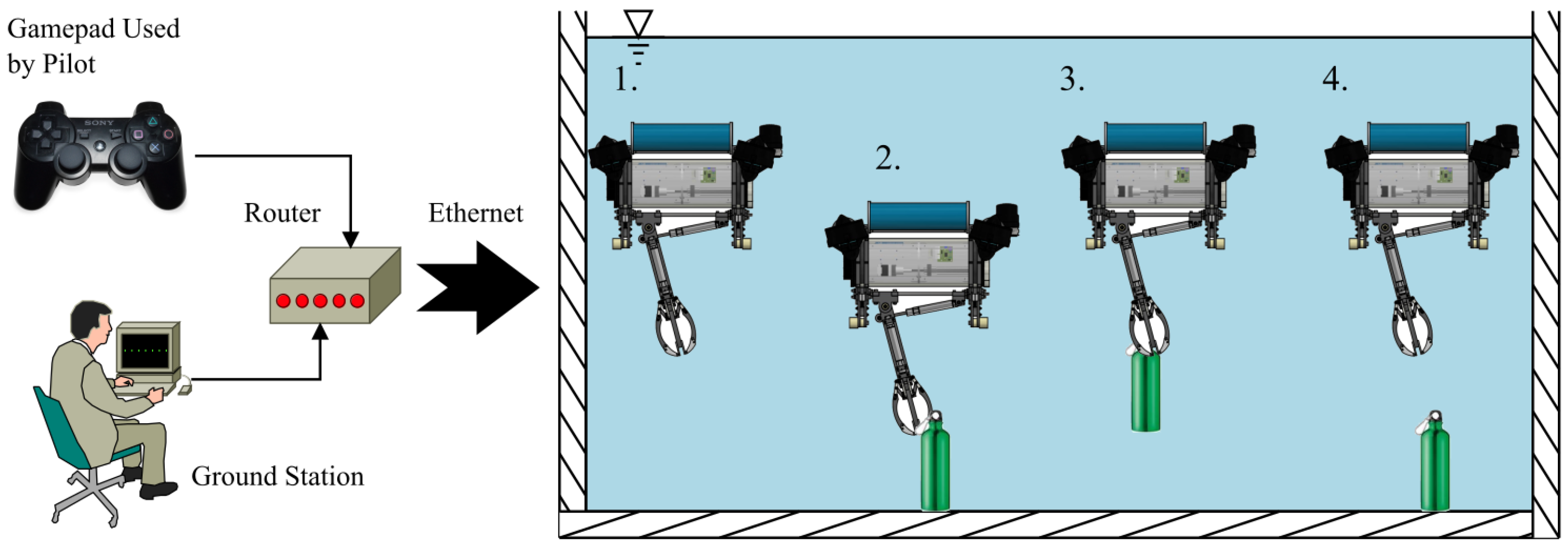 Gamepad Used by Pilot

SONY

Router

Ethernet

Ground Station

1.

2.

3.

4.