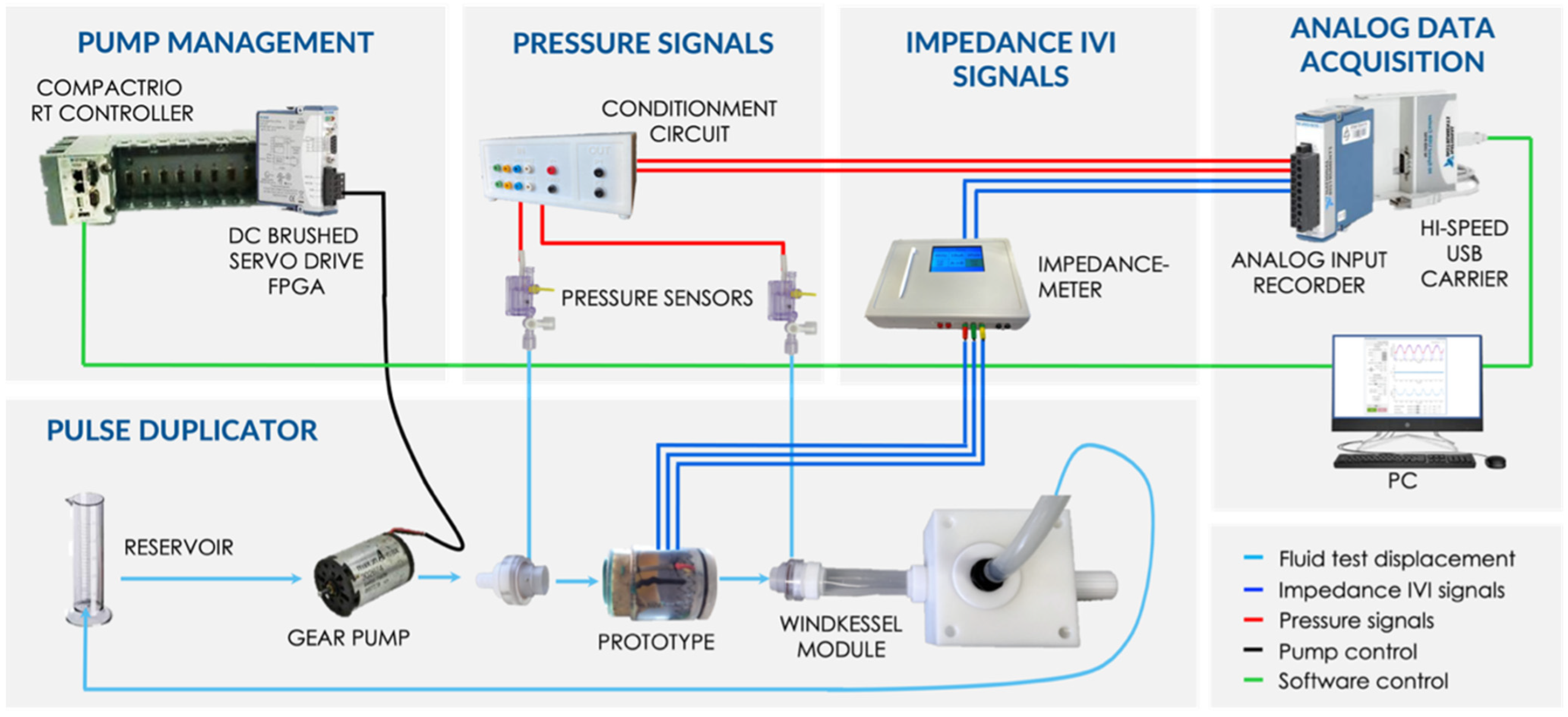 PUMP MANAGEMENT

COMPACTRIO RT CONTROLLER

DC BRUSHED SERVO DRIVE FPGA

PRESSURE SIGNALS

CONDITIONMENT CIRCUIT

PRESSURE SENSORS

IMPEDANCE IVI SIGNALS

IMPEDANCE-METER

ANALOG DATA ACQUISITION

ANALOG INPUT RECORDER

HI-SPEED USB CARRIER

PC

PULSE DUPLICATOR

RESERVOIR

GEAR PUMP

PROTOTYPE

WINDKESSEL MODULE

Fluid test displacement
Impedance IVI signals
Pressure signals
Pump control
Software control