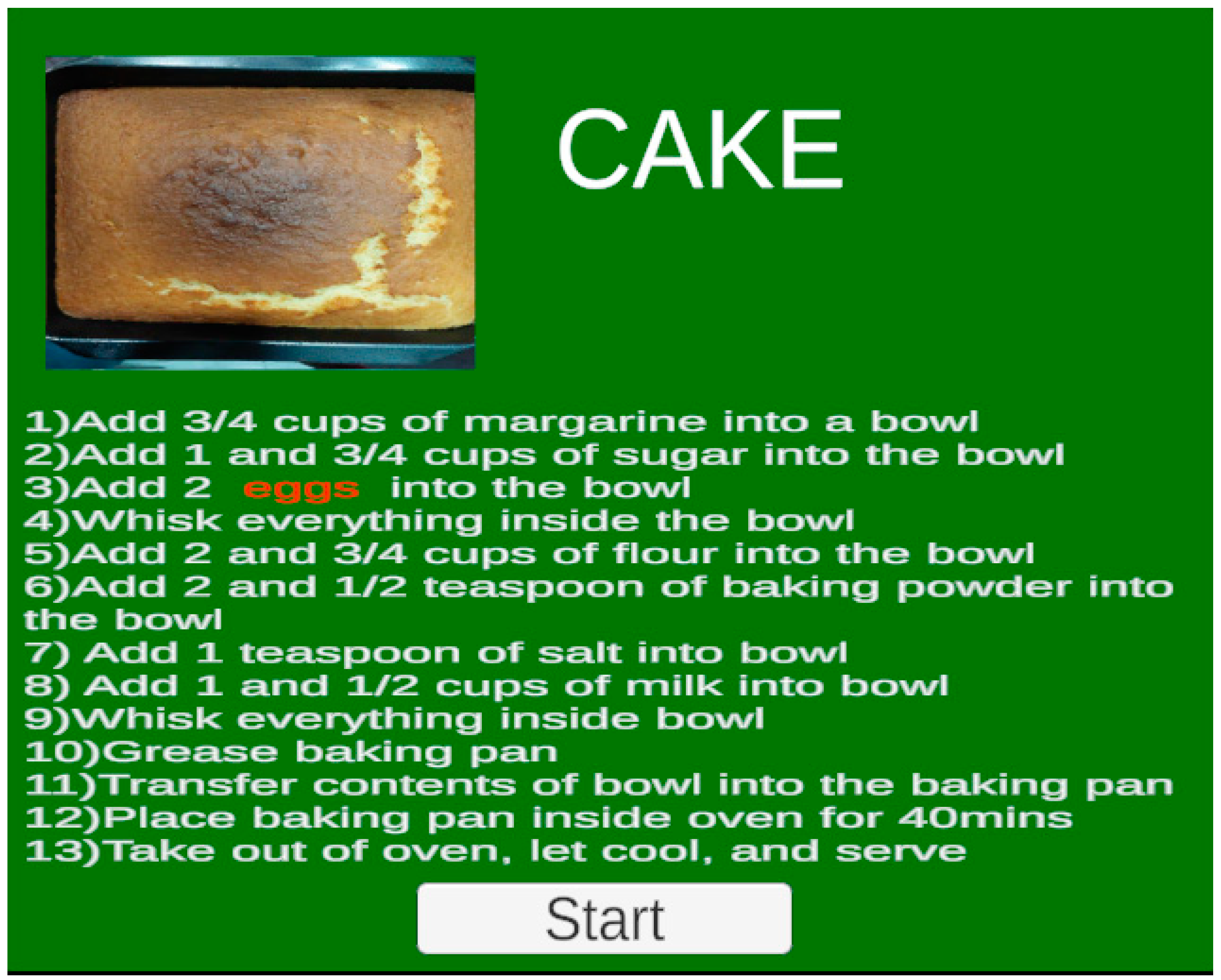 CAKE

1)Add 3/4 cups of margarine into a bowl
2)Add 1 and 3/4 cups of sugar into the bowl
3)Add 2 eggs into the bowl
4)Whisk everything inside the bowl
5)Add 2 and 3/4 cups of flour into the bowl
6)Add 2 and 1/2 teaspoon of baking powder into the bowl
7) Add 1 teaspoon of salt into bowl
8) Add 1 and 1/2 cups of milk into bowl
9)Whisk everything inside bowl
10)Grease baking pan
11)Transfer contents of bowl into the baking pan
12)Place baking pan inside oven for 40mins
13)Take out of oven, let cool, and serve

Start