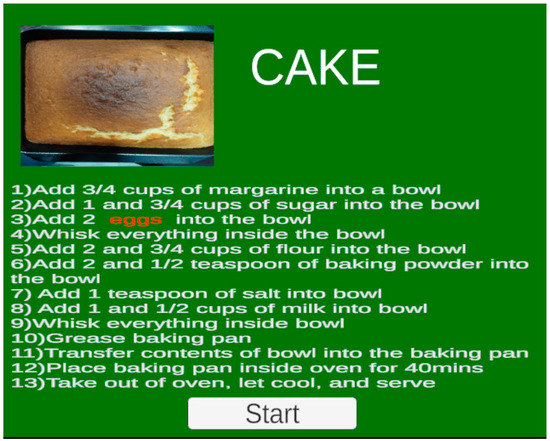 CAKE

1)Add 3/4 cups of margarine into a bowl
2)Add 1 and 3/4 cups of sugar into the bowl
3)Add 2 eggs into the bowl
4)Whisk everything inside the bowl
5)Add 2 and 3/4 cups of flour into the bowl
6)Add 2 and 1/2 teaspoon of baking powder into the bowl
7) Add 1 teaspoon of salt into bowl
8) Add 1 and 1/2 cups of milk into bowl
9)Whisk everything inside bowl
10)Grease baking pan
11)Transfer contents of bowl into the baking pan
12)Place baking pan inside oven for 40mins
13)Take out of oven, let cool, and serve

Start