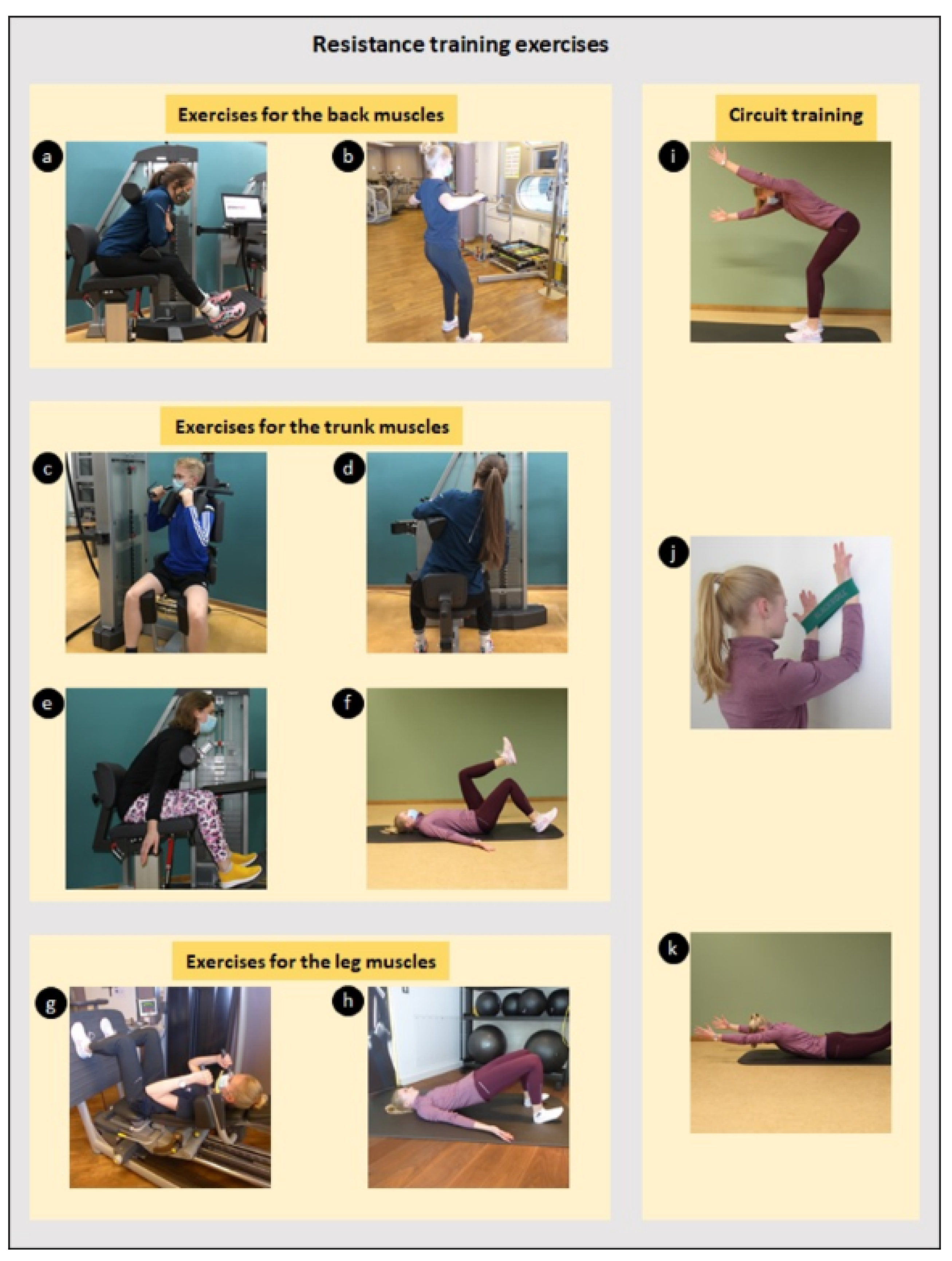 Resistance training exercises

Exercises for the back muscles

a

b

Exercises for the trunk muscles

c

d

e

f

Exercises for the leg muscles

g

h

Circuit training

i

j

k