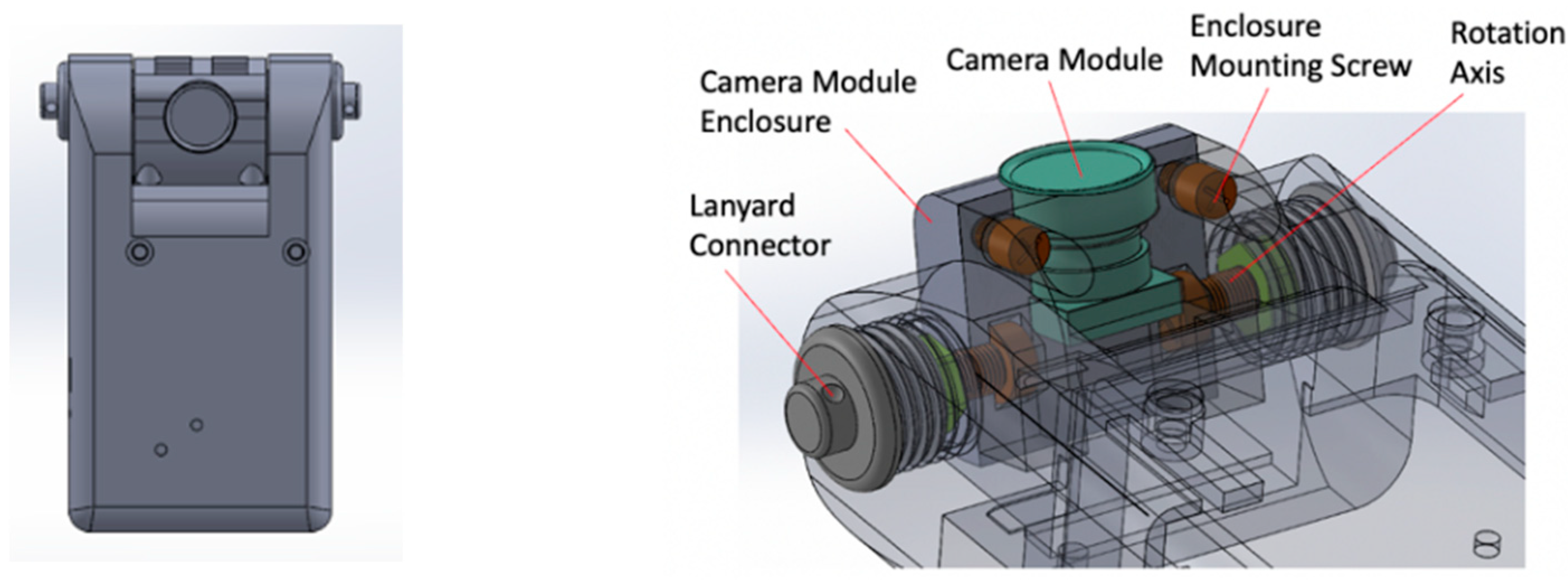 Camera Module Enclosure

Camera Module

Enclosure Mounting Screw

Rotation Axis

Lanyard Connector