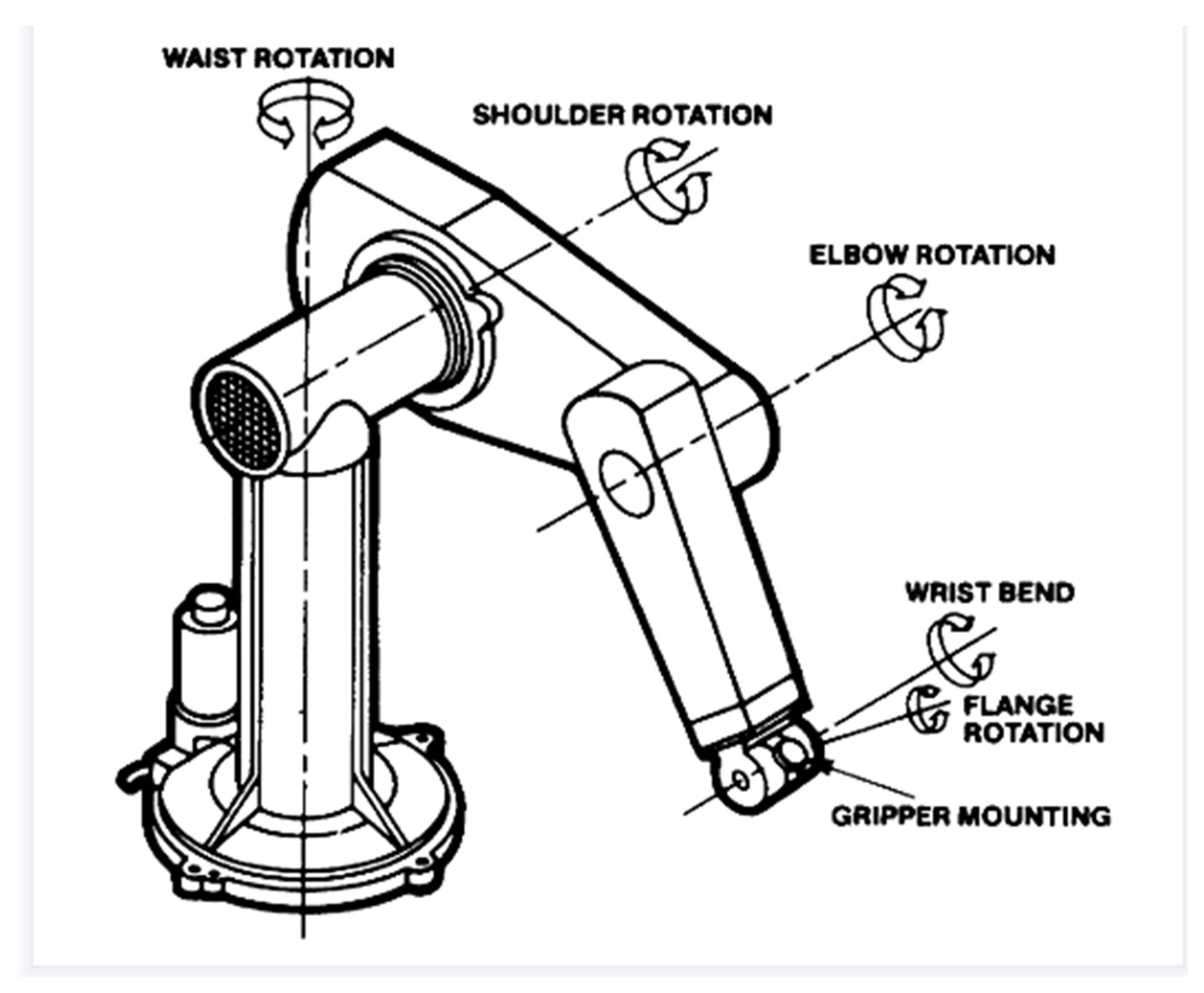 WAIST ROTATION

SHOULDER ROTATION

ELBOW ROTATION

WRIST BEND

FLANGE ROTATION

GRIPPER MOUNTING