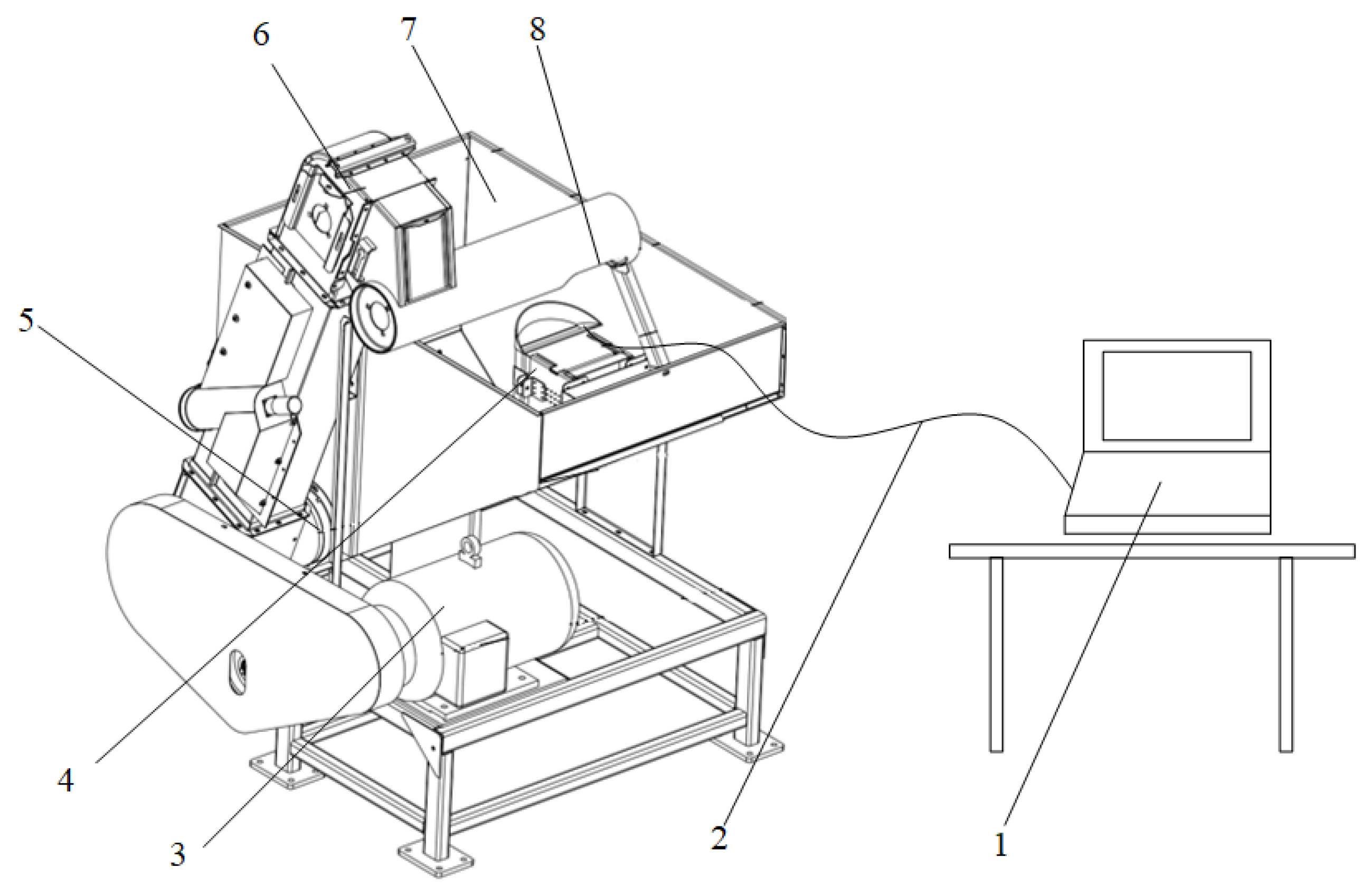 6
7
8
5
4
3
2
1