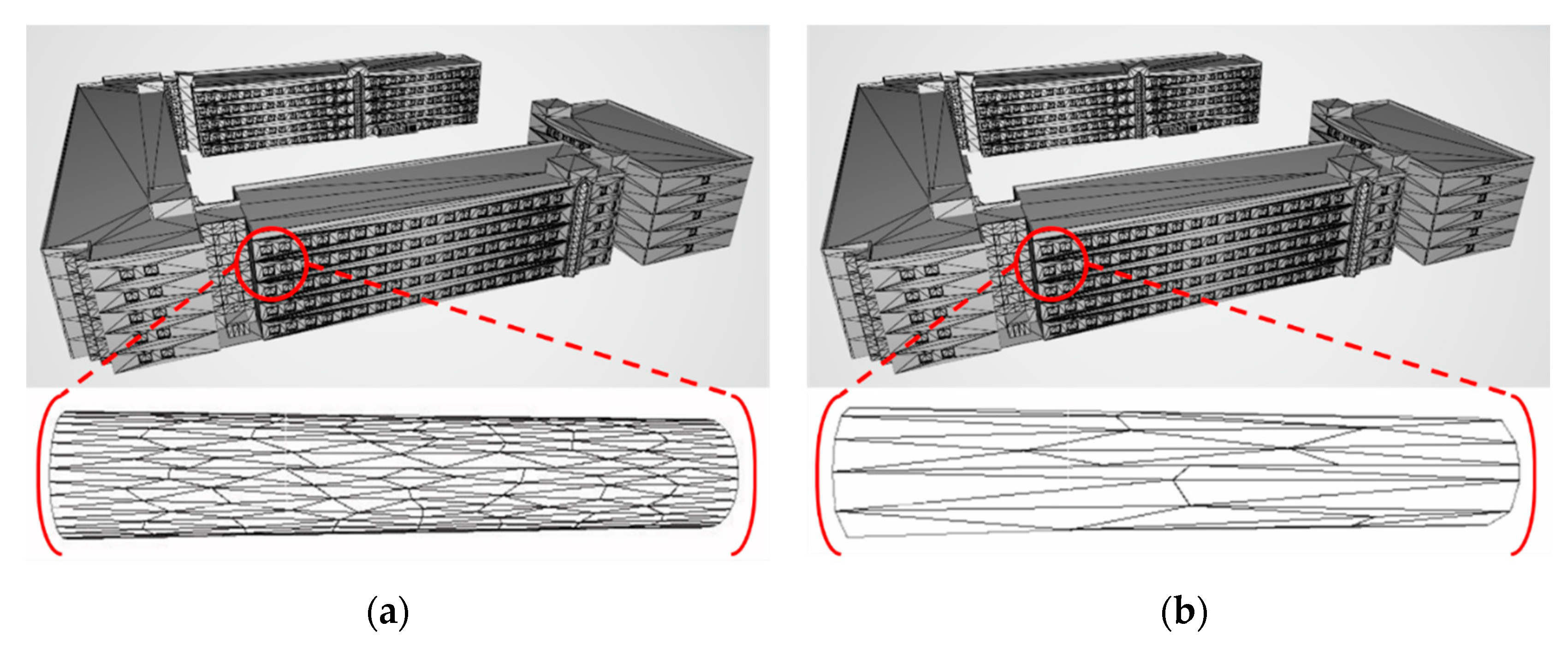 (a)

(b)