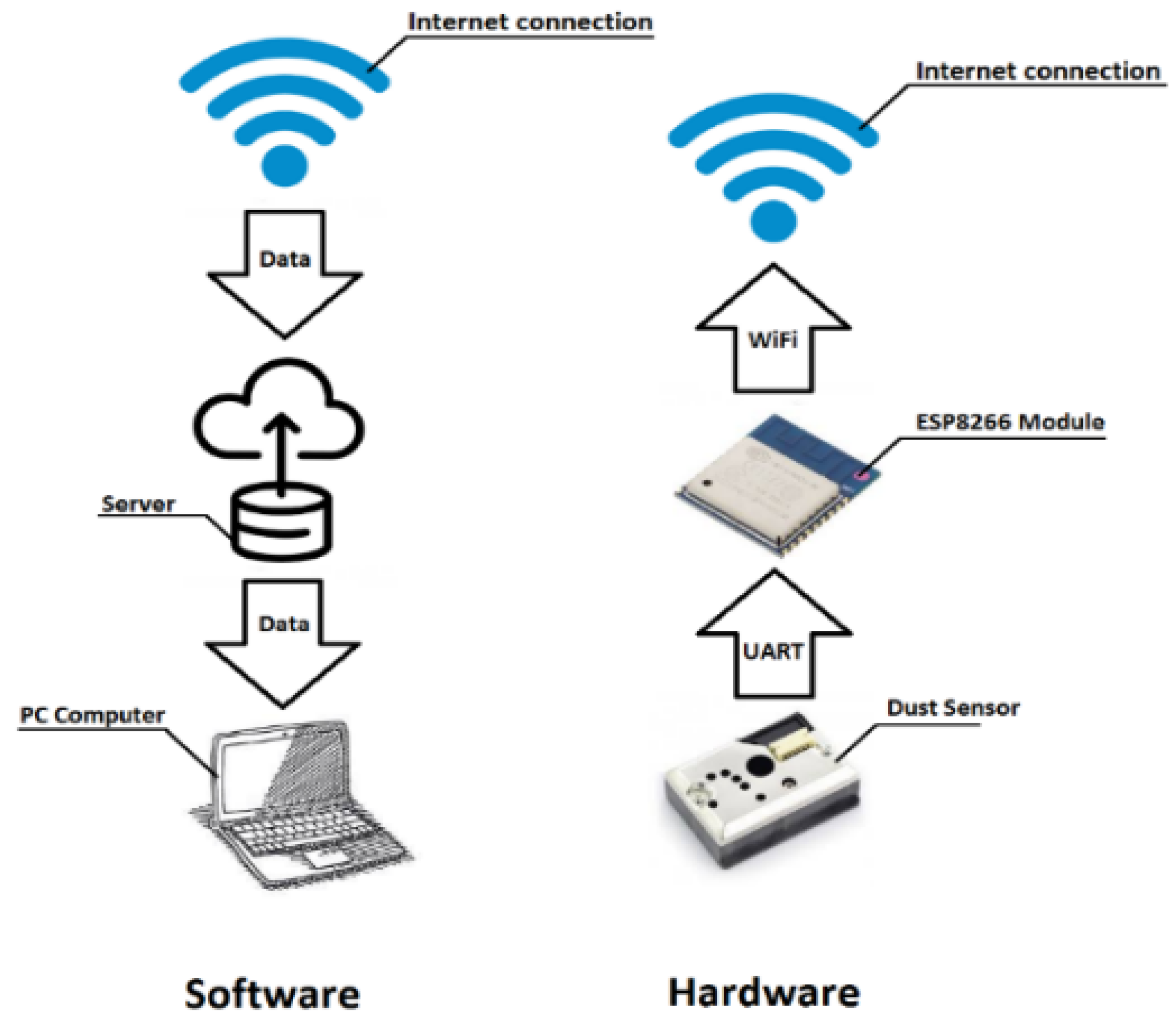 Internet connection

Data

Server

Data

PC Computer

Software

Internet connection

WiFi

ESP8266 Module

UART

Dust Sensor

Hardware