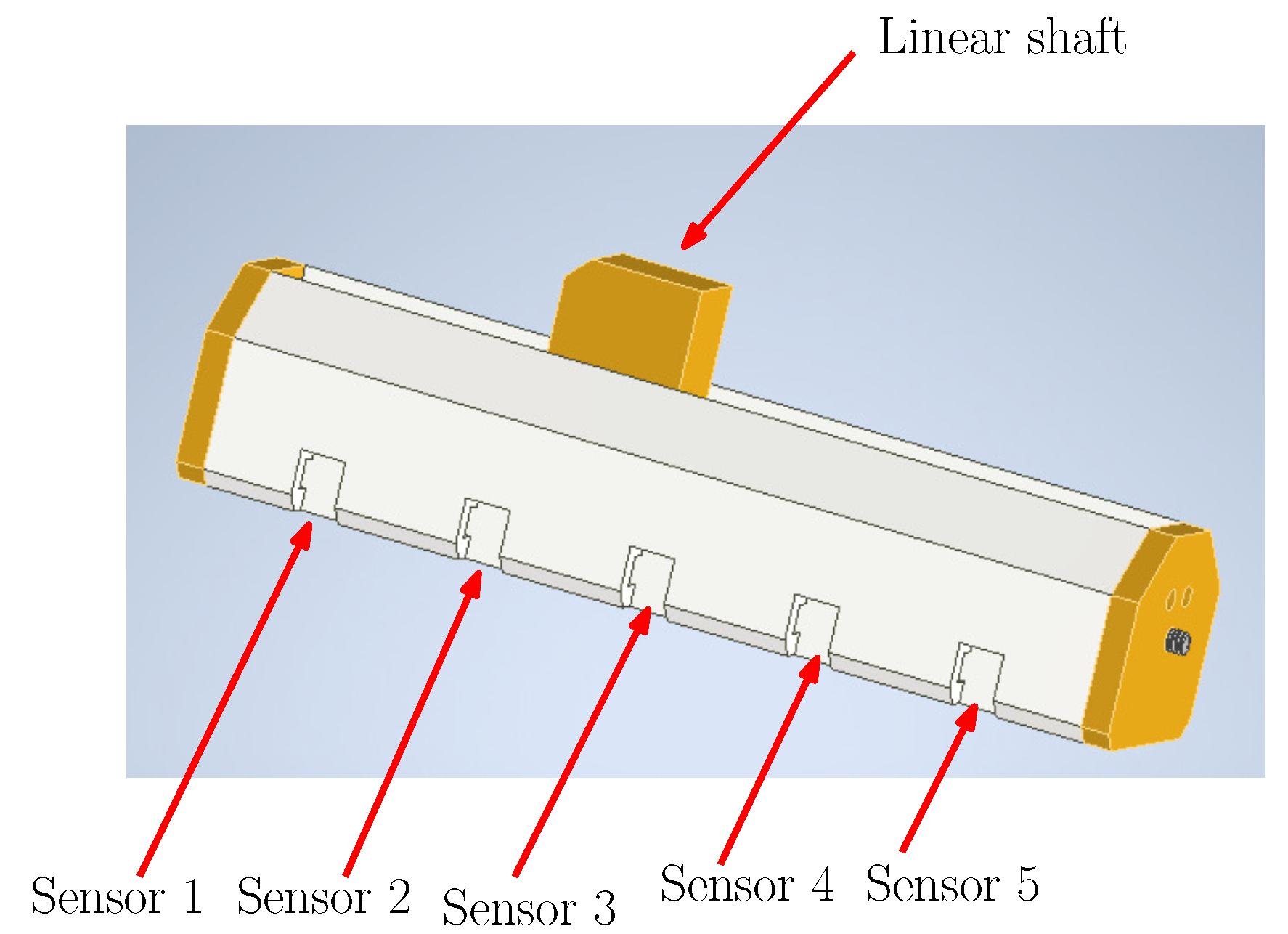 Linear shaft

Sensor 1 Sensor 2 Sensor 3 Sensor 4 Sensor 5