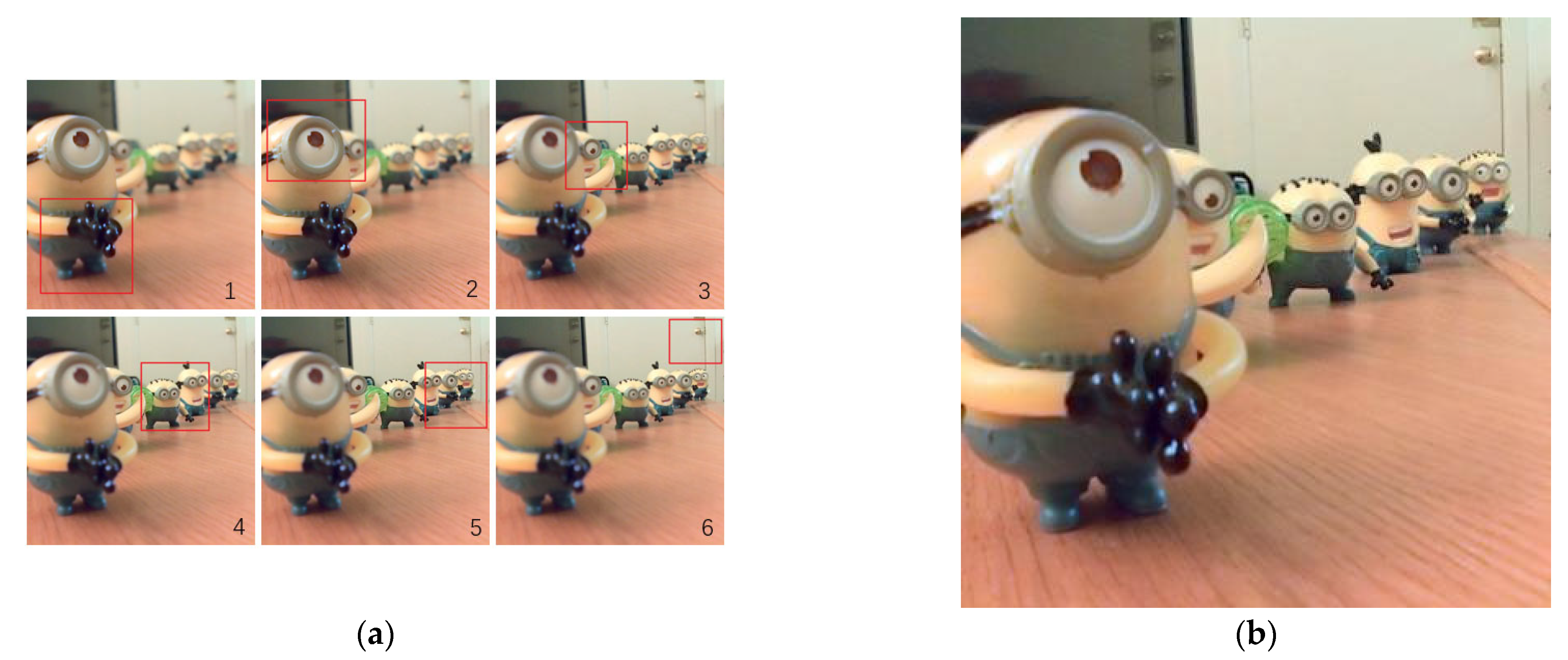 1
2
3
4
5
6

(a)

(b)